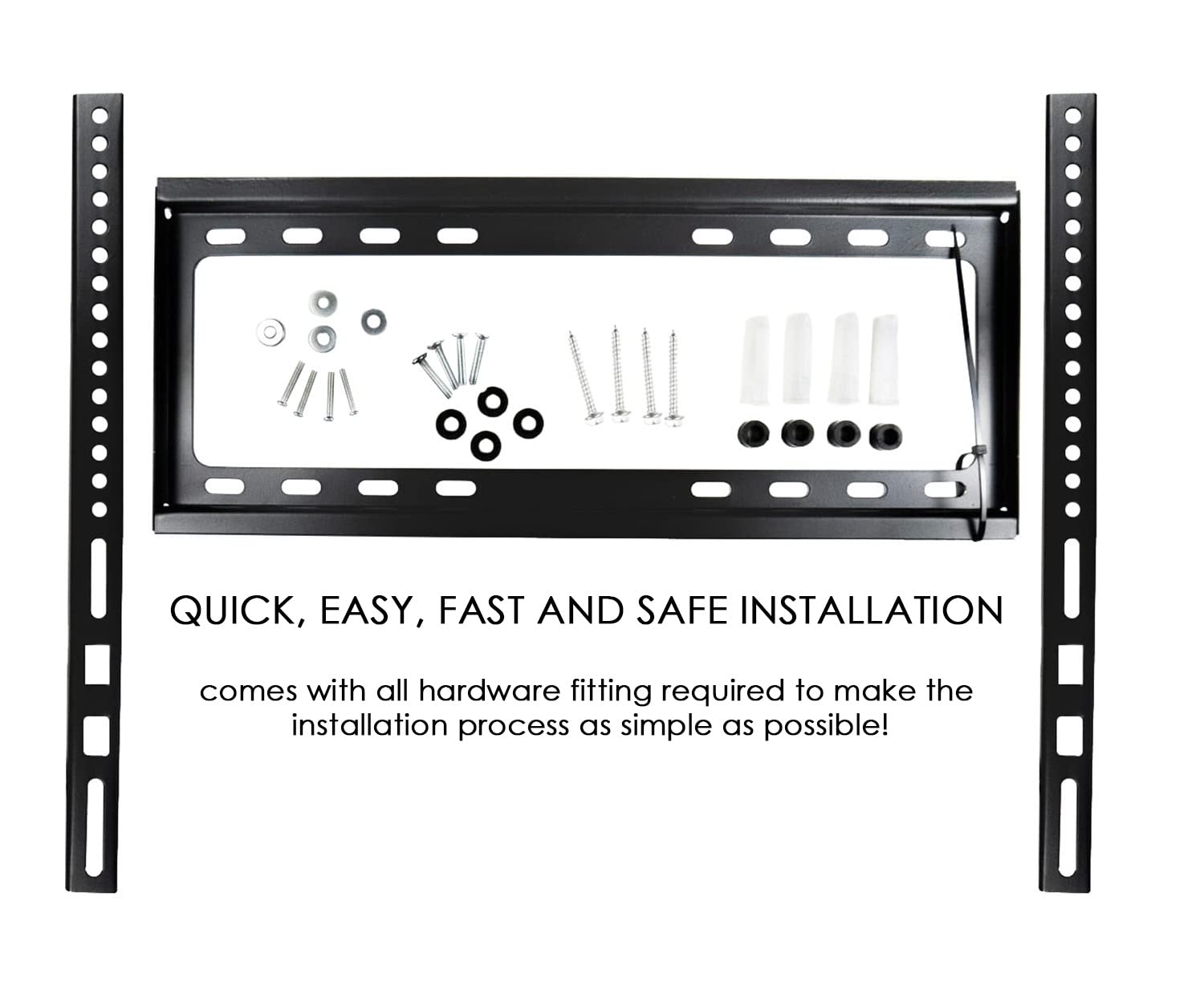 QUICK, EASY, FAST AND SAFE INSTALLATION

comes with all hardware fitting required to make the installation process as simple as possible!