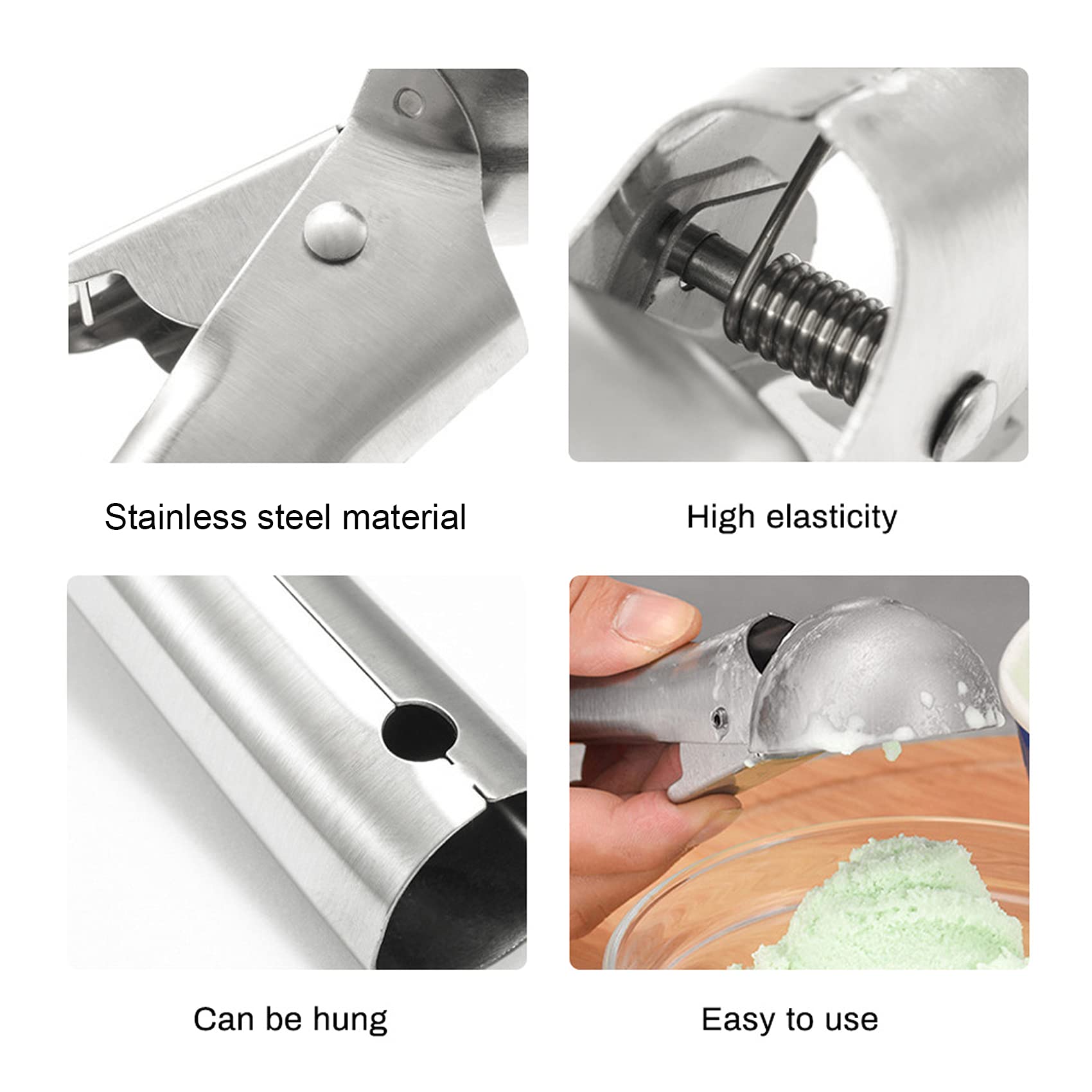 Stainless steel material

High elasticity

Can be hung

Easy to use