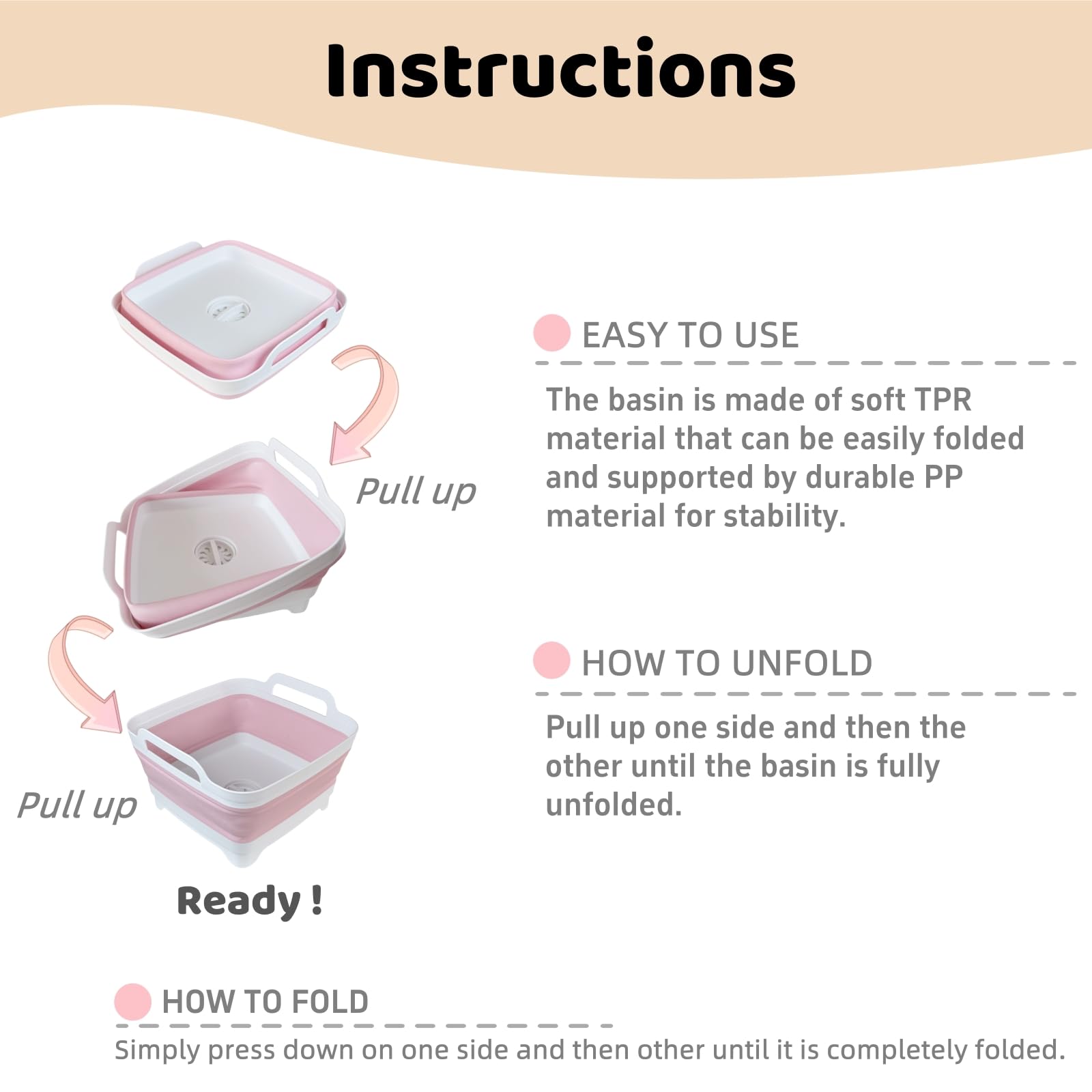 Instructions

Pull up

Pull up

Ready !

EASY TO USE

The basin is made of soft TPR material that can be easily folded and supported by durable PP material for stability.

HOW TO UNFOLD

Pull up one side and then the other until the basin is fully unfolded.

HOW TO FOLD

Simply press down on one side and then other until it is completely folded.