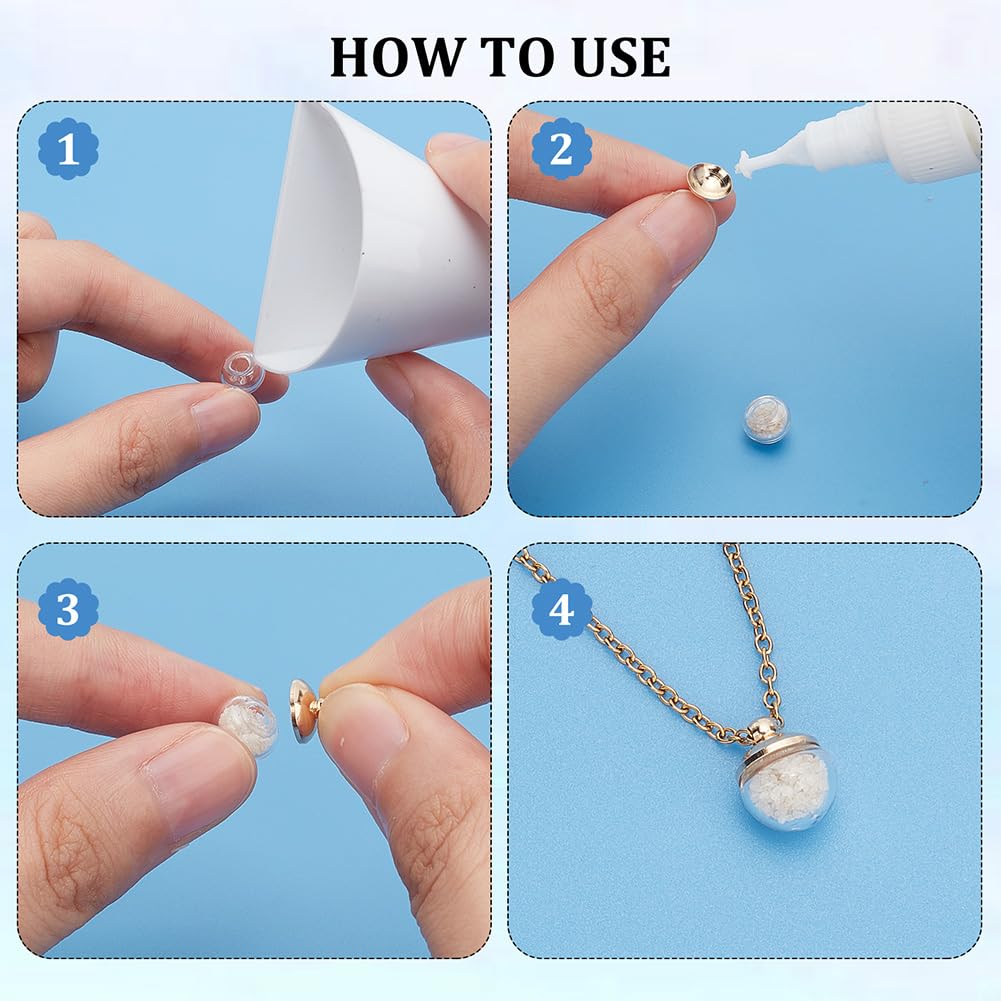 HOW TO USE

1

2

3

4