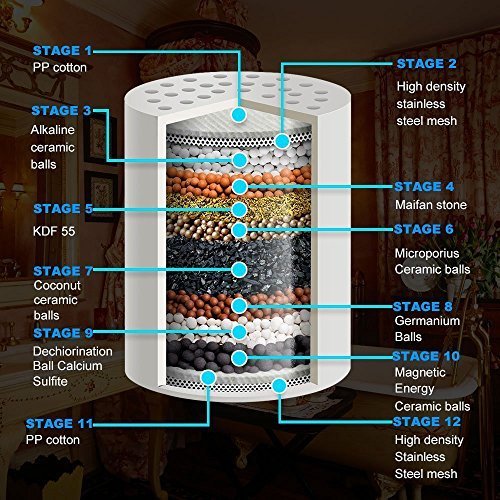 STAGE 1
PP cotton

STAGE 2
High density stainless steel mesh

STAGE 3
Alkaline ceramic balls

STAGE 4
Maifan stone

STAGE 5
KDF 55

STAGE 6
Microporius Ceramic balls

STAGE 7
Coconut ceramic balls

STAGE 8
Germanium Balls

STAGE 9
Dechiorination Ball Calcium Sulfite

STAGE 10
Magnetic Energy Ceramic balls

STAGE 11
PP cotton

STAGE 12
High density Stainless Steel mesh