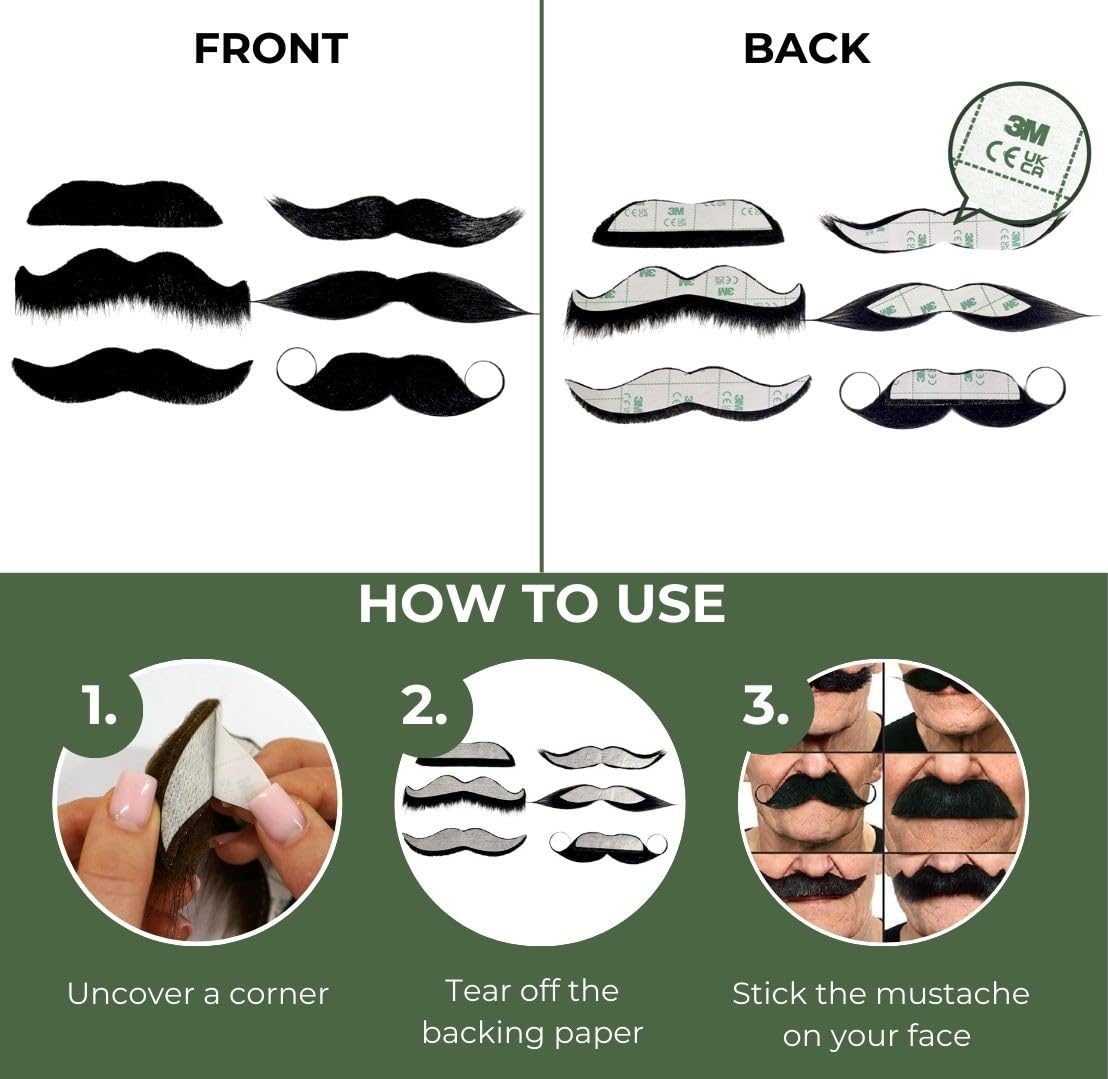 FRONT

BACK

3M
CE UK CA

HOW TO USE

1.
Uncover a corner

2.
Tear off the backing paper

3.
Stick the mustache on your face