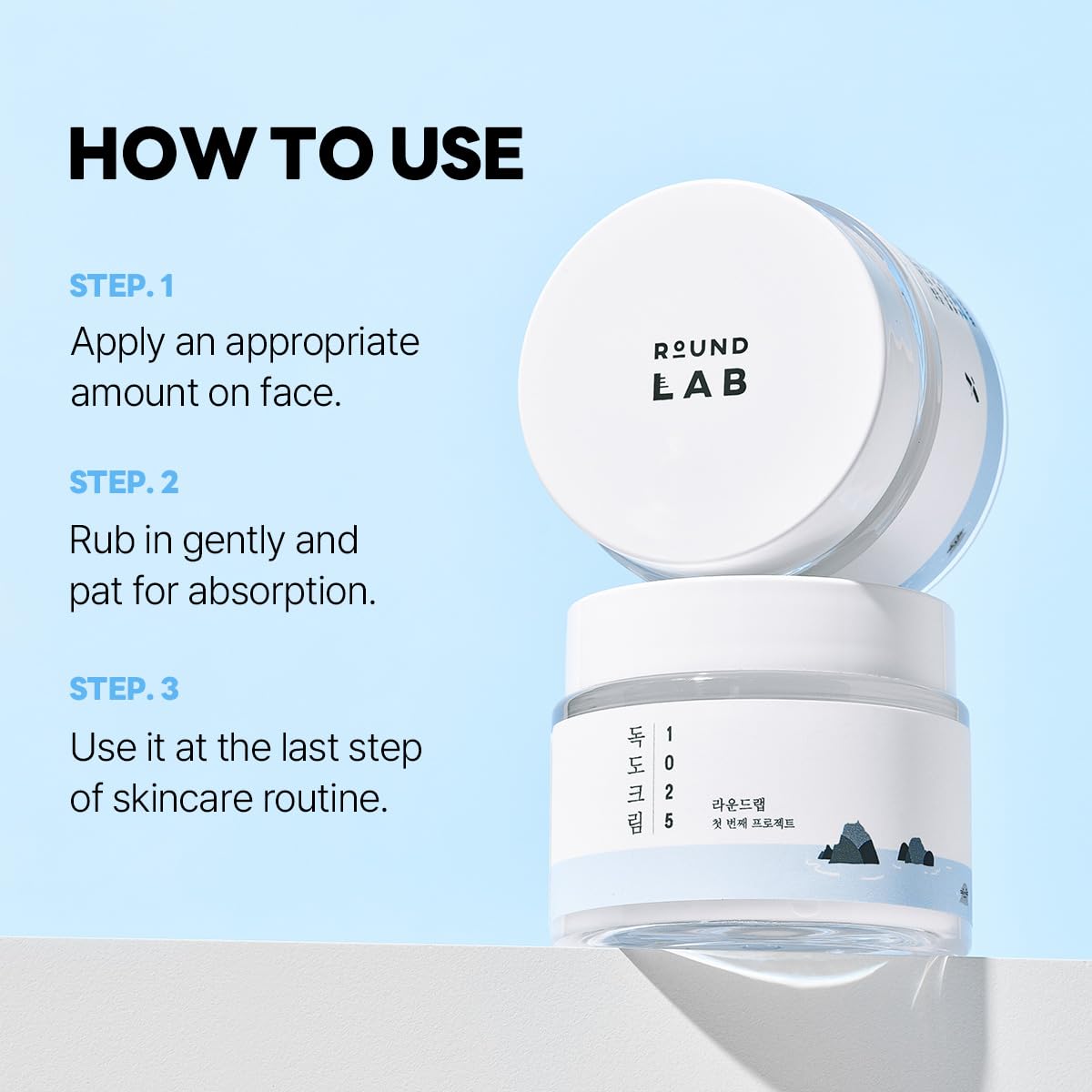 HOW TO USE

STEP. 1
Apply an appropriate amount on face.

STEP. 2
Rub in gently and pat for absorption.

STEP. 3
Use it at the last step of skincare routine.

ROUND LAB

독도크림
1025
라운드랩
첫 번째 프로젝트