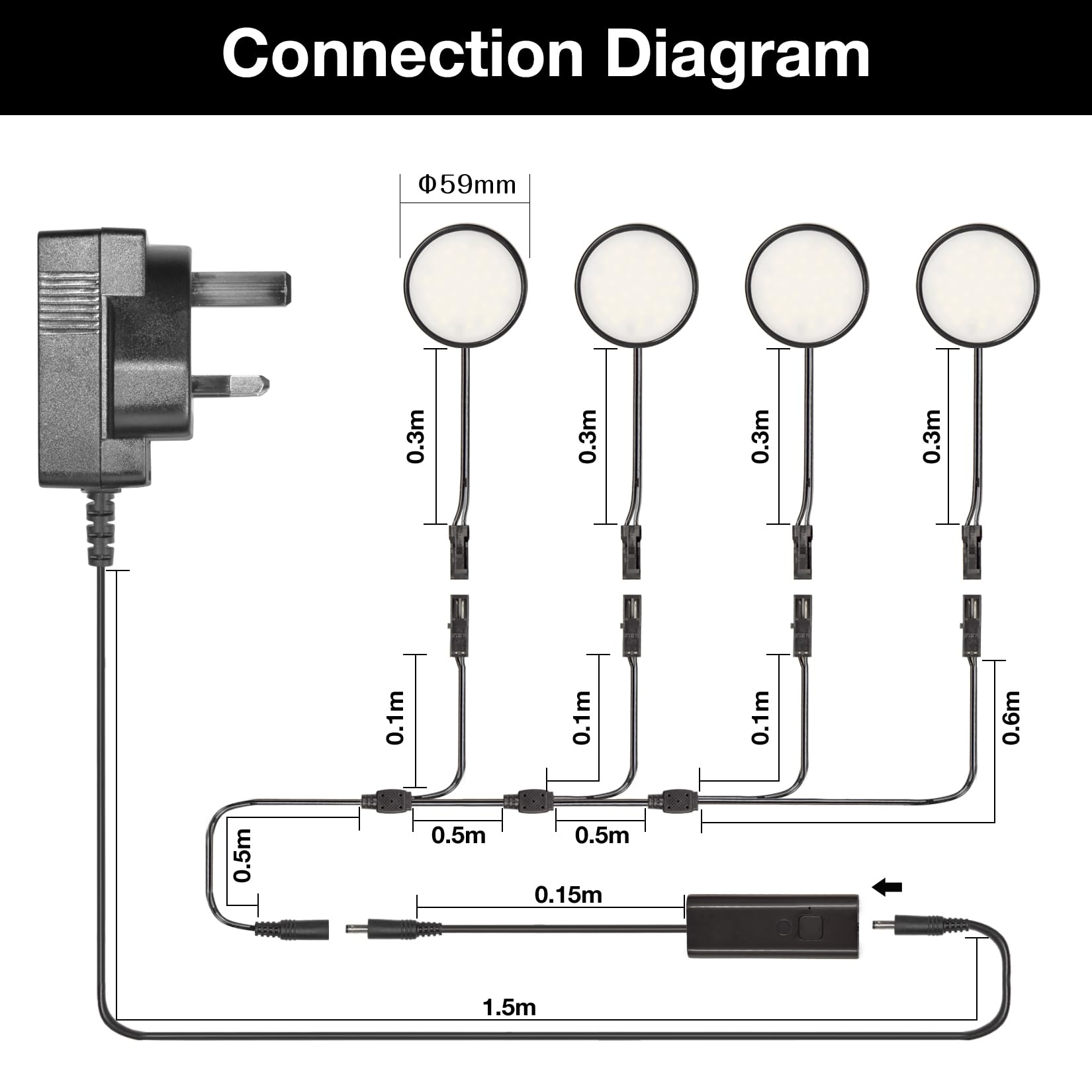 Connection Diagram

Φ59mm

0.3m

0.3m

0.3m

0.3m

0.1m

0.1m

0.1m

0.6m

0.5m

0.5m

0.5m

0.15m

1.5m