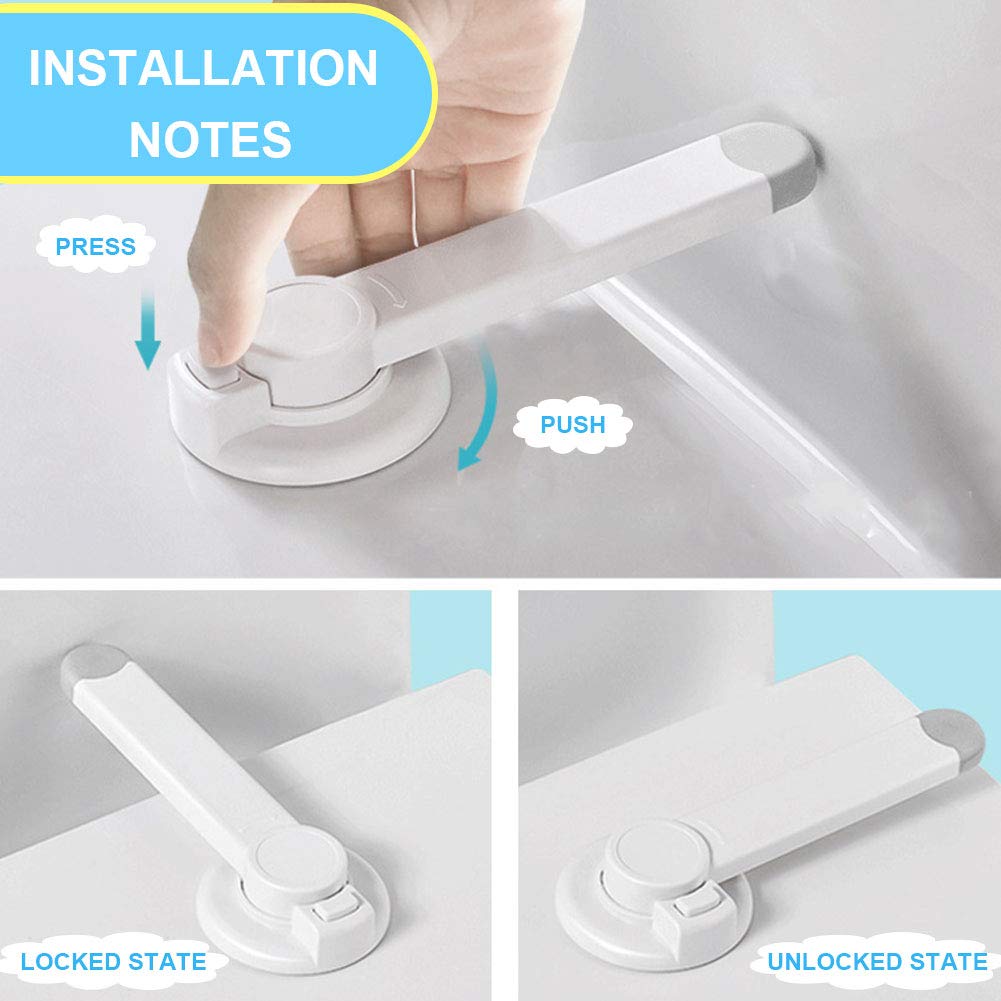 INSTALLATION NOTES

PRESS

PUSH

LOCKED STATE

UNLOCKED STATE