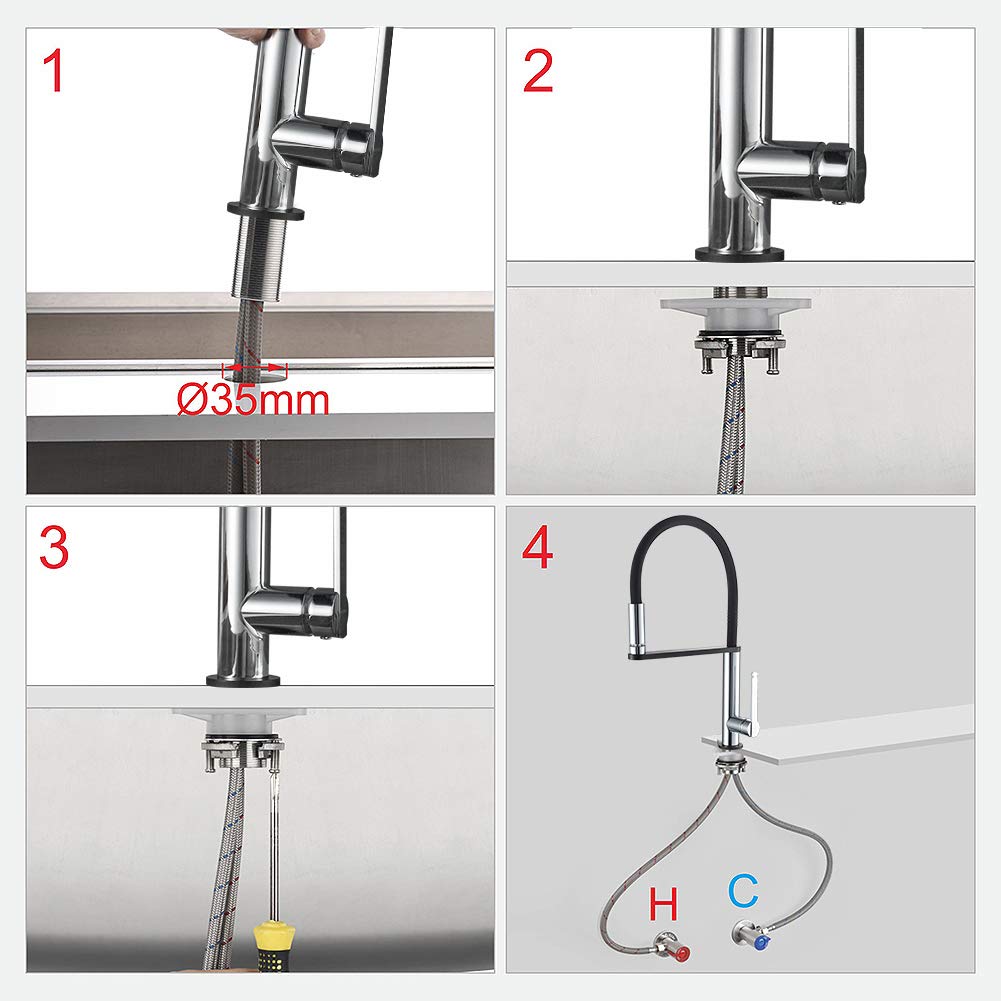 1

Ø35mm

2

3

4

H

C