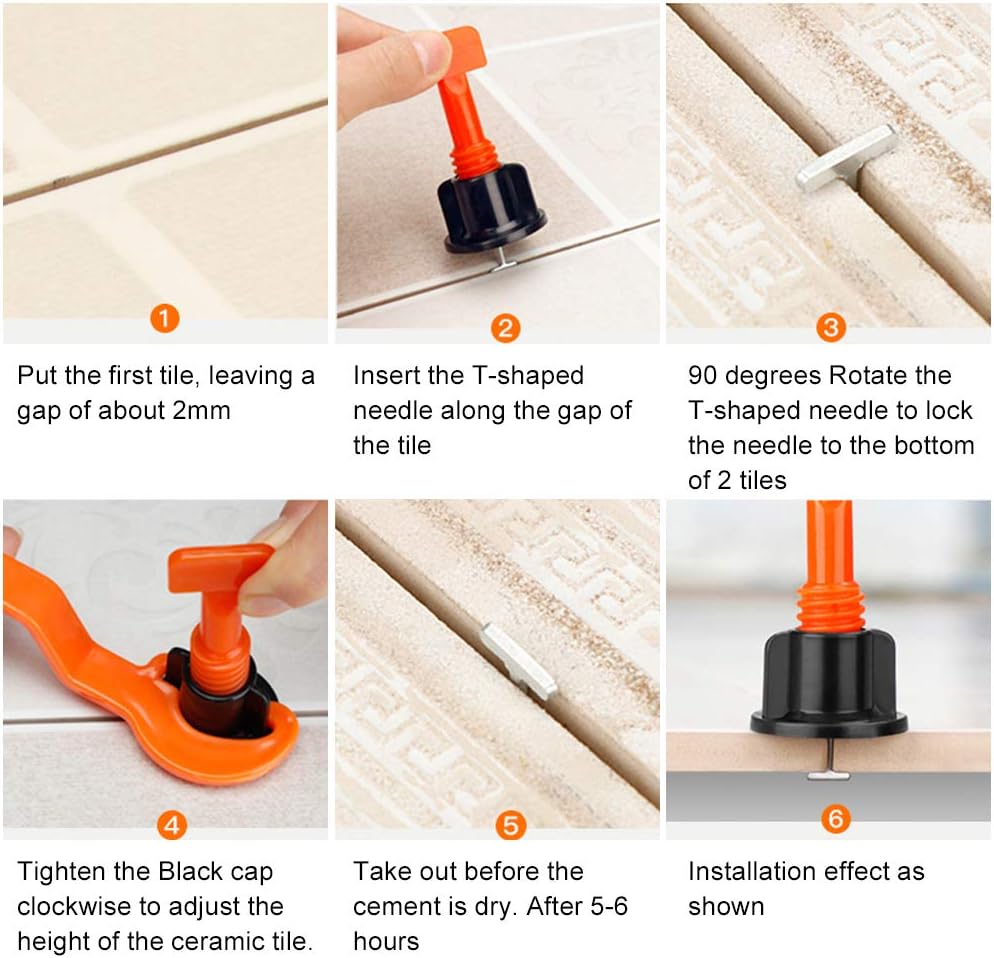 1

Put the first tile, leaving a gap of about 2mm

2

Insert the T-shaped needle along the gap of the tile

3

90 degrees Rotate the T-shaped needle to lock the needle to the bottom of 2 tiles

4

Tighten the Black cap clockwise to adjust the height of the ceramic tile.

5

Take out before the cement is dry. After 5-6 hours

6

Installation effect as shown