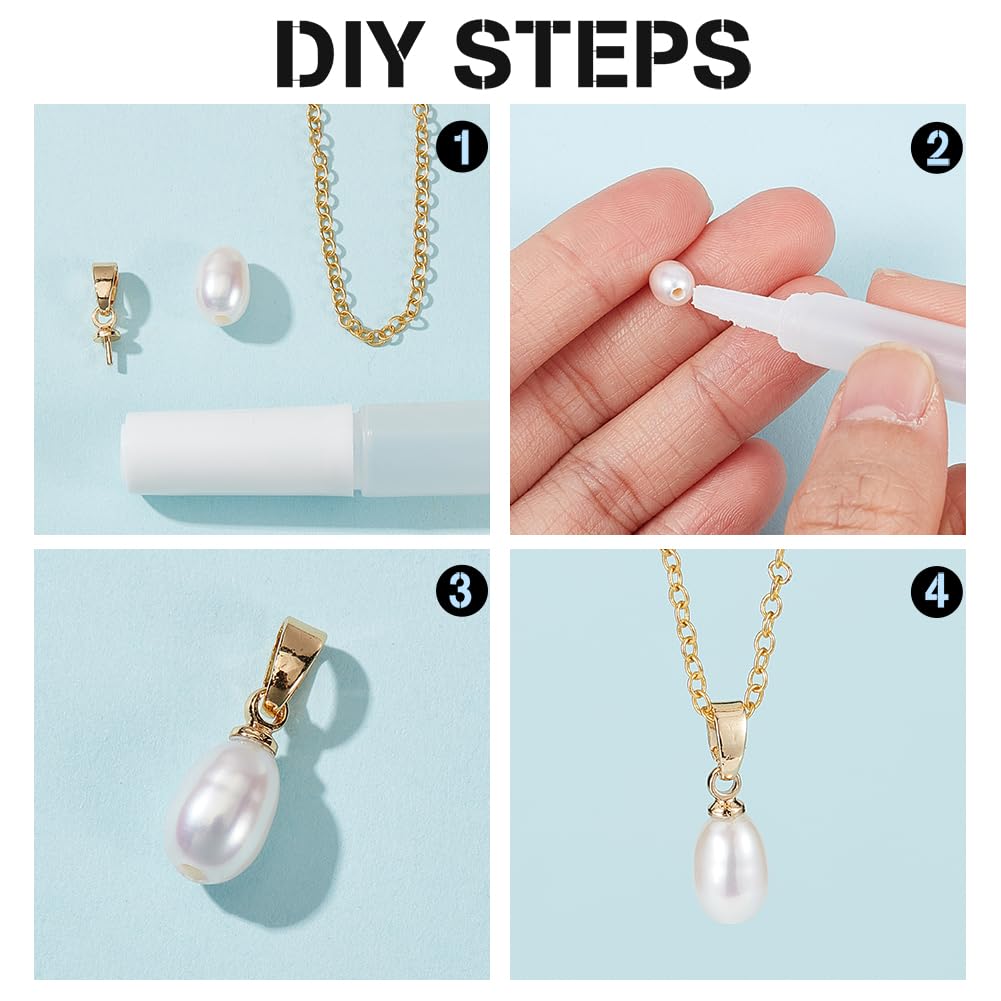 DIY STEPS

1

2

3

4