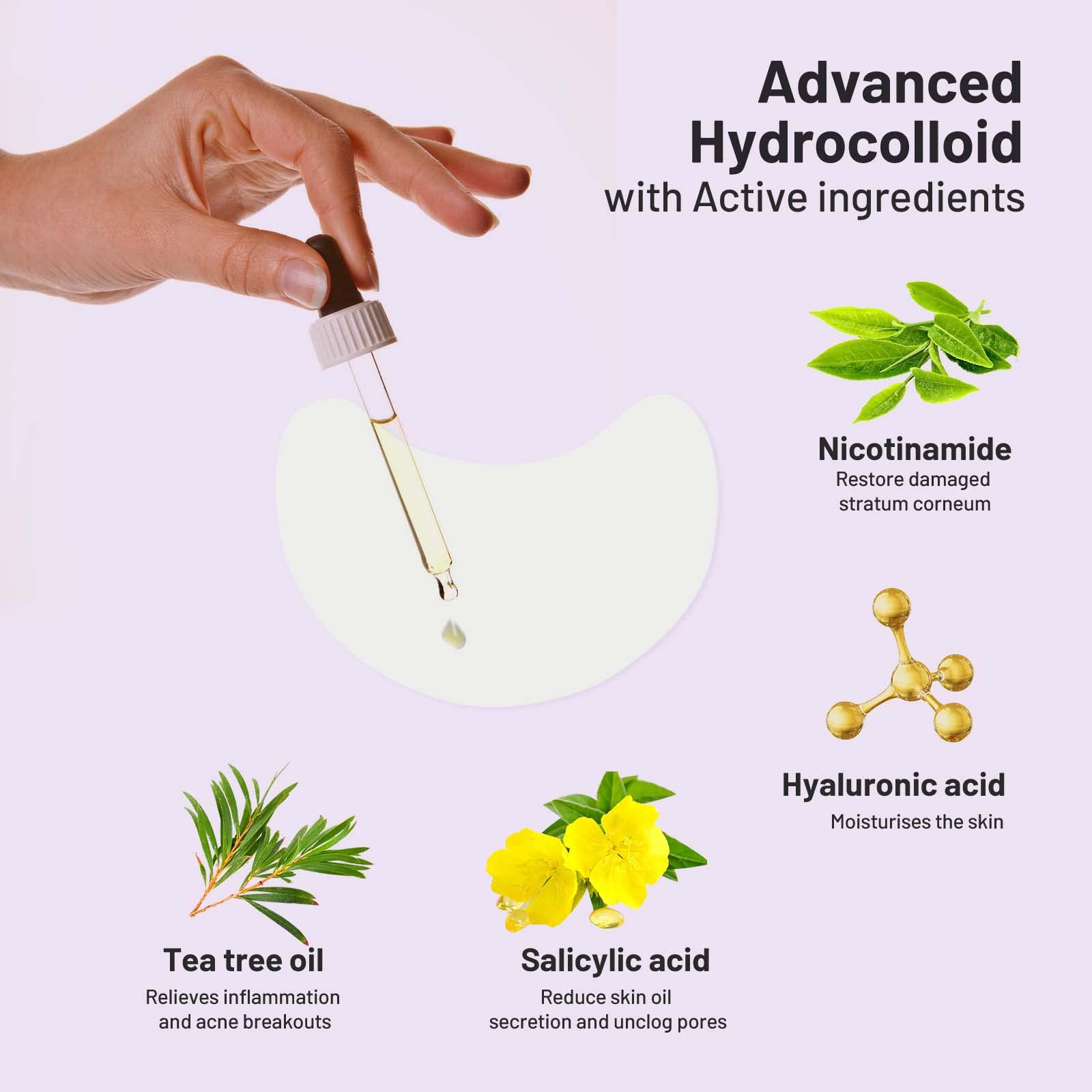 Advanced Hydrocolloid
with Active ingredients

Nicotinamide
Restore damaged stratum corneum

Hyaluronic acid
Moisturises the skin

Tea tree oil
Relieves inflammation and acne breakouts

Salicylic acid
Reduce skin oil secretion and unclog pores