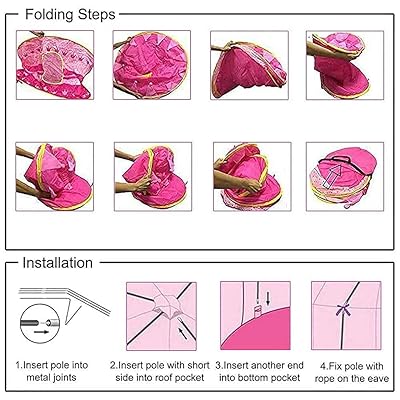 Folding Steps

Installation

1.Insert pole into metal joints

2.Insert pole with short side into roof pocket

3.Insert another end into bottom pocket

4.Fix pole with rope on the eave