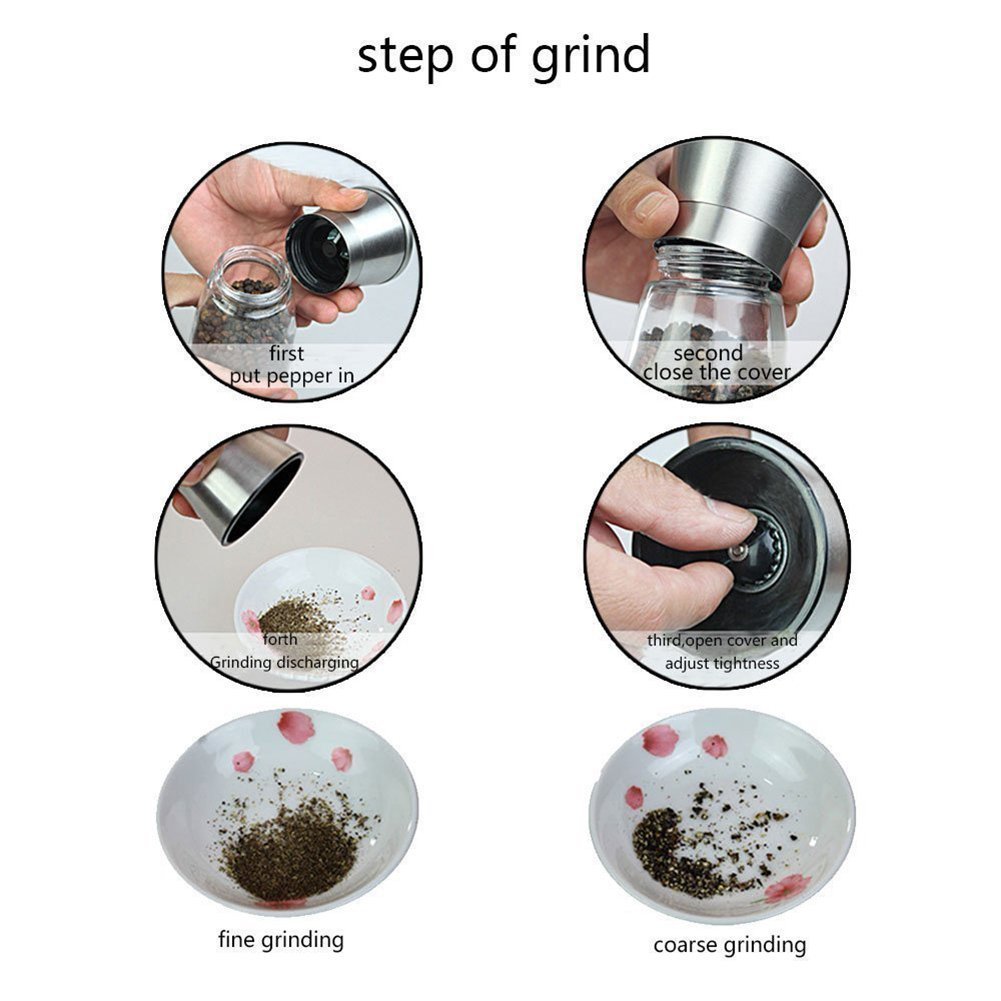 step of grind

first
put pepper in

second
close the cover

forth
Grinding discharging

third,open cover and
adjust tightness

fine grinding

coarse grinding