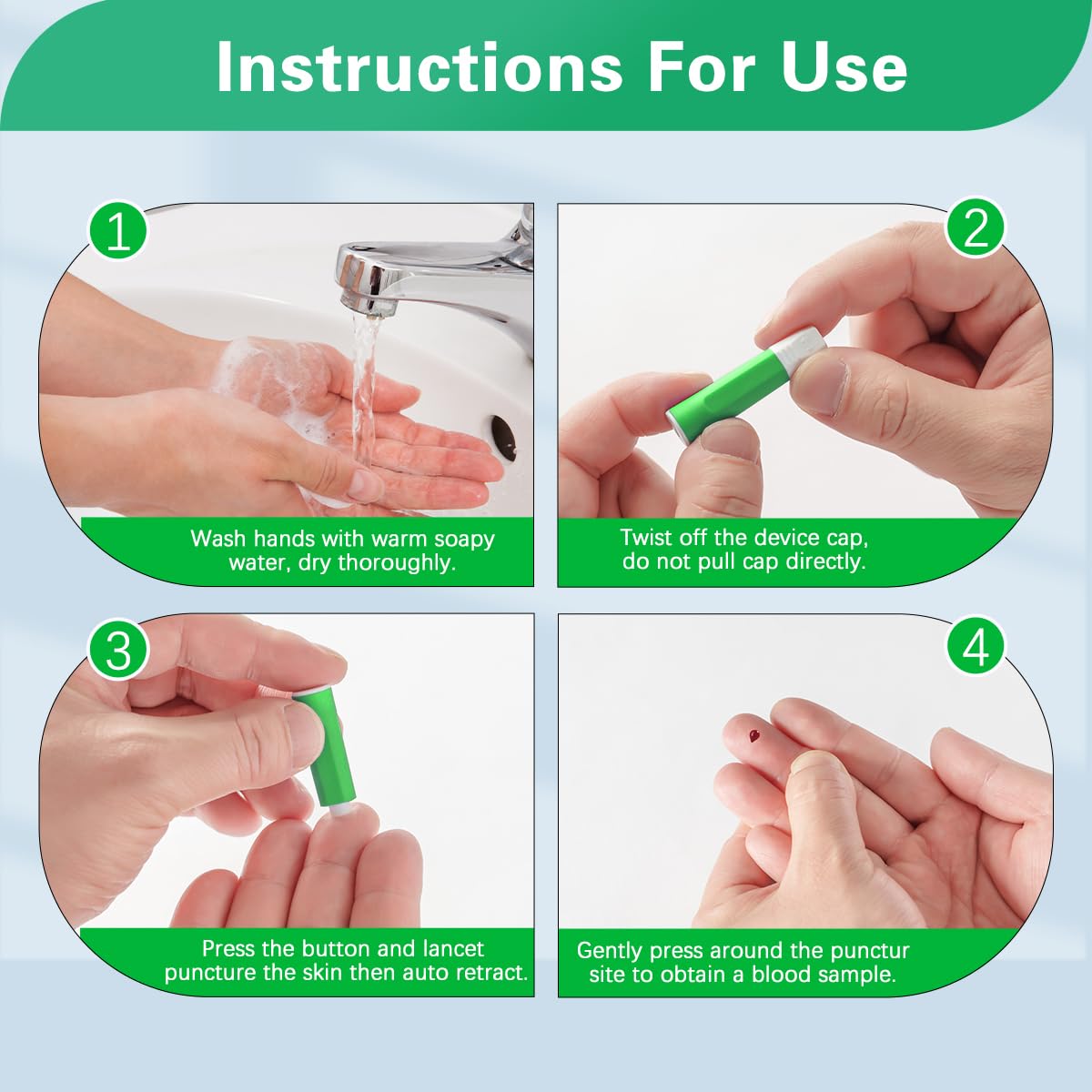 Instructions For Use

1

Wash hands with warm soapy water, dry thoroughly.

2

Twist off the device cap, do not pull cap directly.

3

Press the button and lancet puncture the skin then auto retract.

4

Gently press around the punctur site to obtain a blood sample.