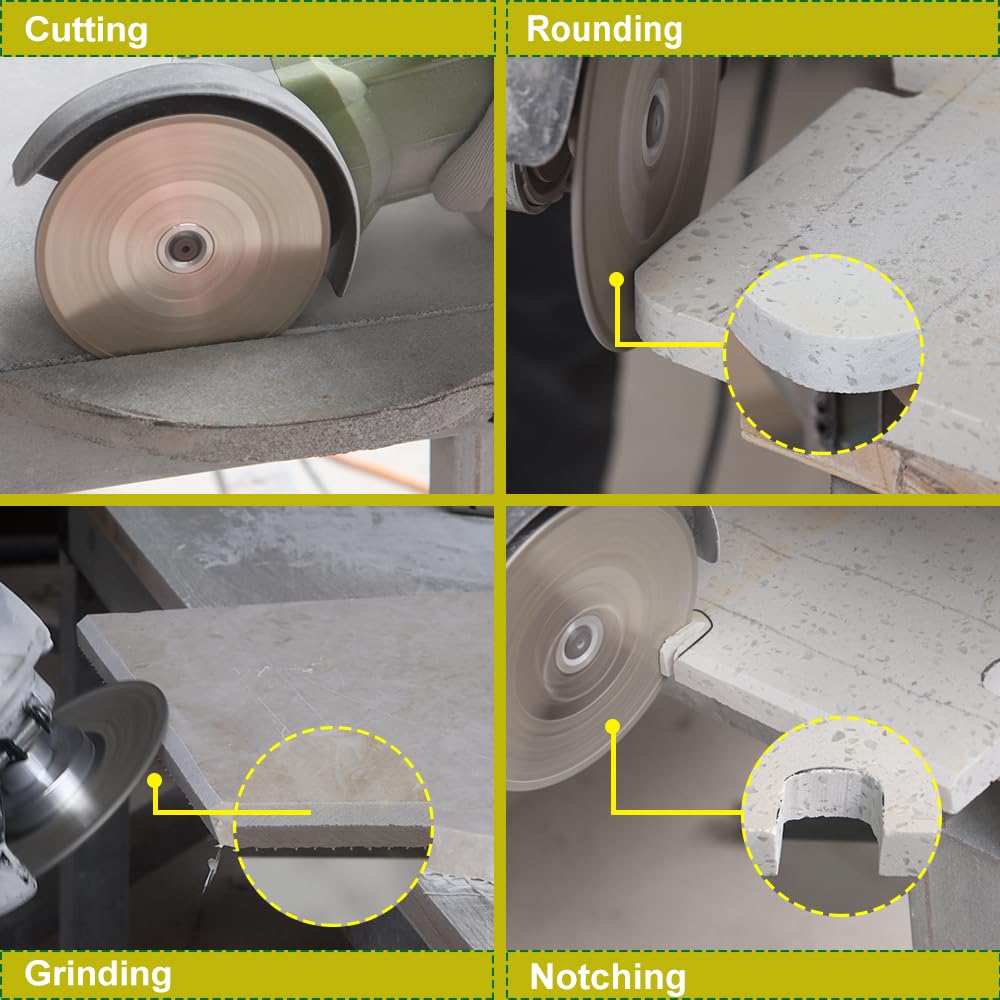 Cutting

Rounding

Grinding

Notching