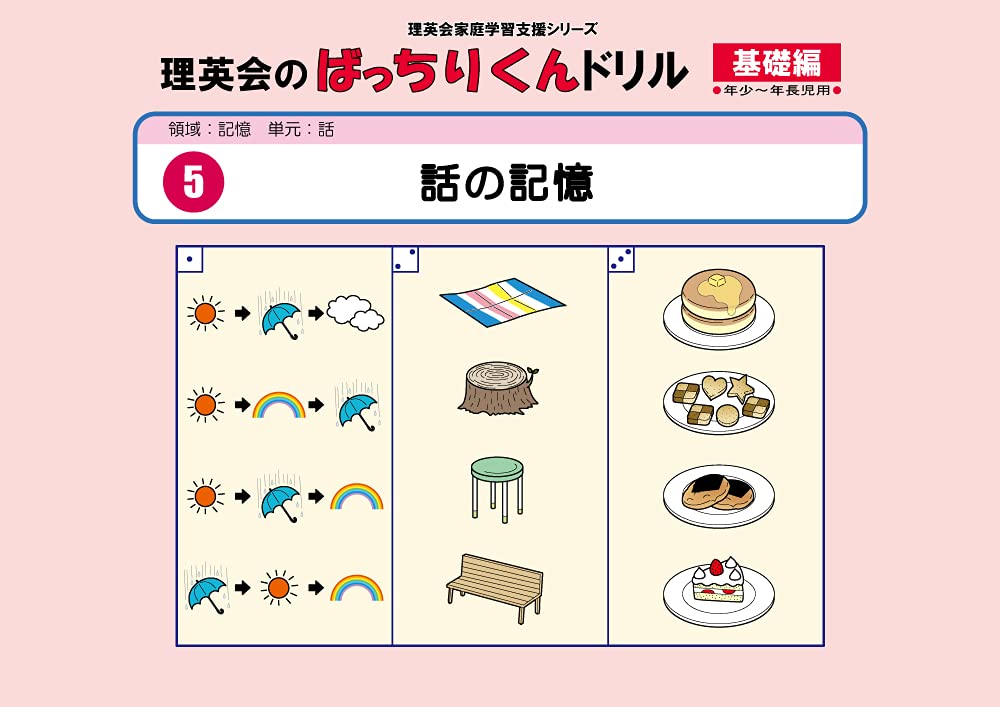 理英会家庭学習支援シリーズ

理英会のばっちりくんドリル

基礎編

●年少～年長児用●

領域：記憶　単元：話

5

話の記憶