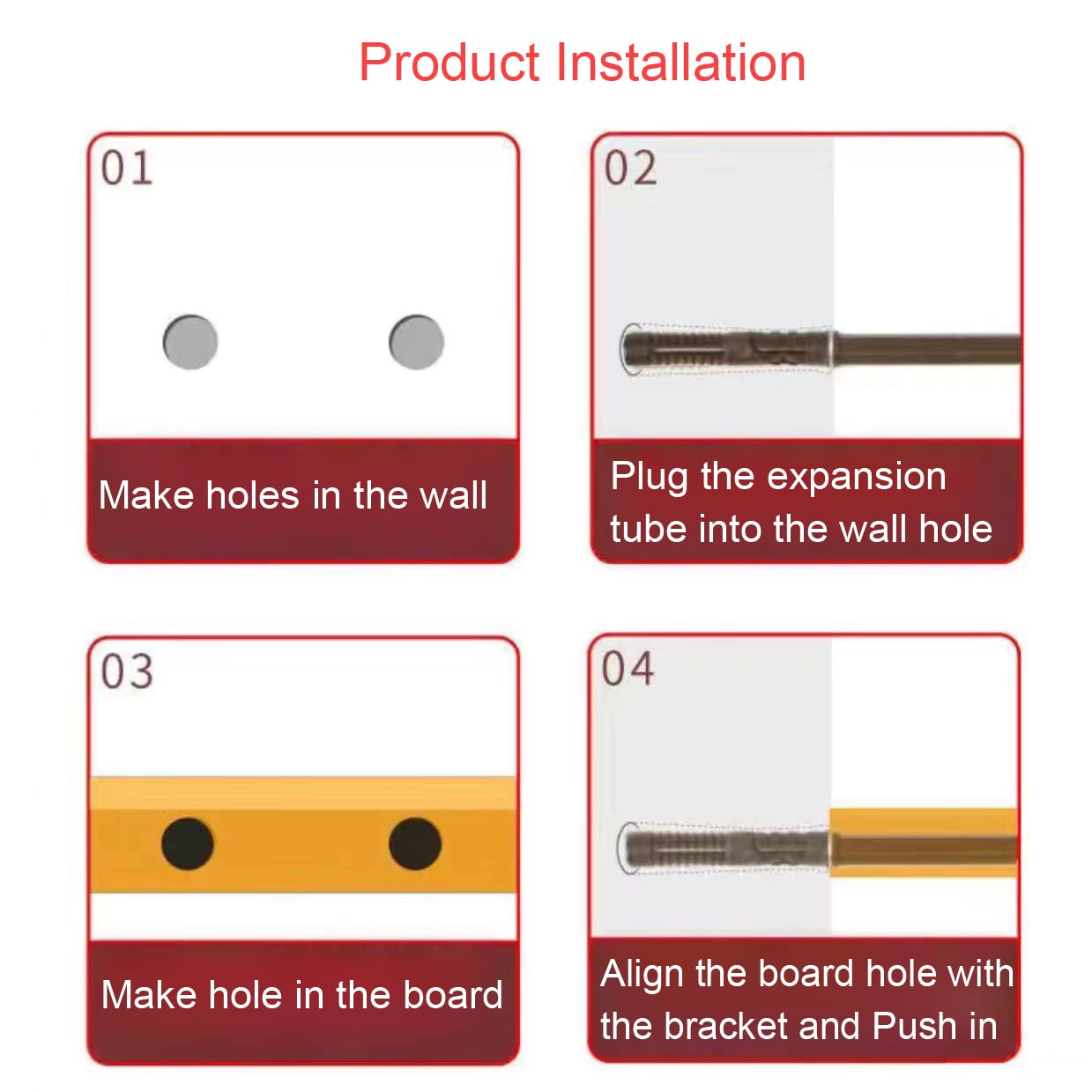 Product Installation

01

Make holes in the wall

02

Plug the expansion tube into the wall hole

03

Make hole in the board

04

Align the board hole with the bracket and Push in