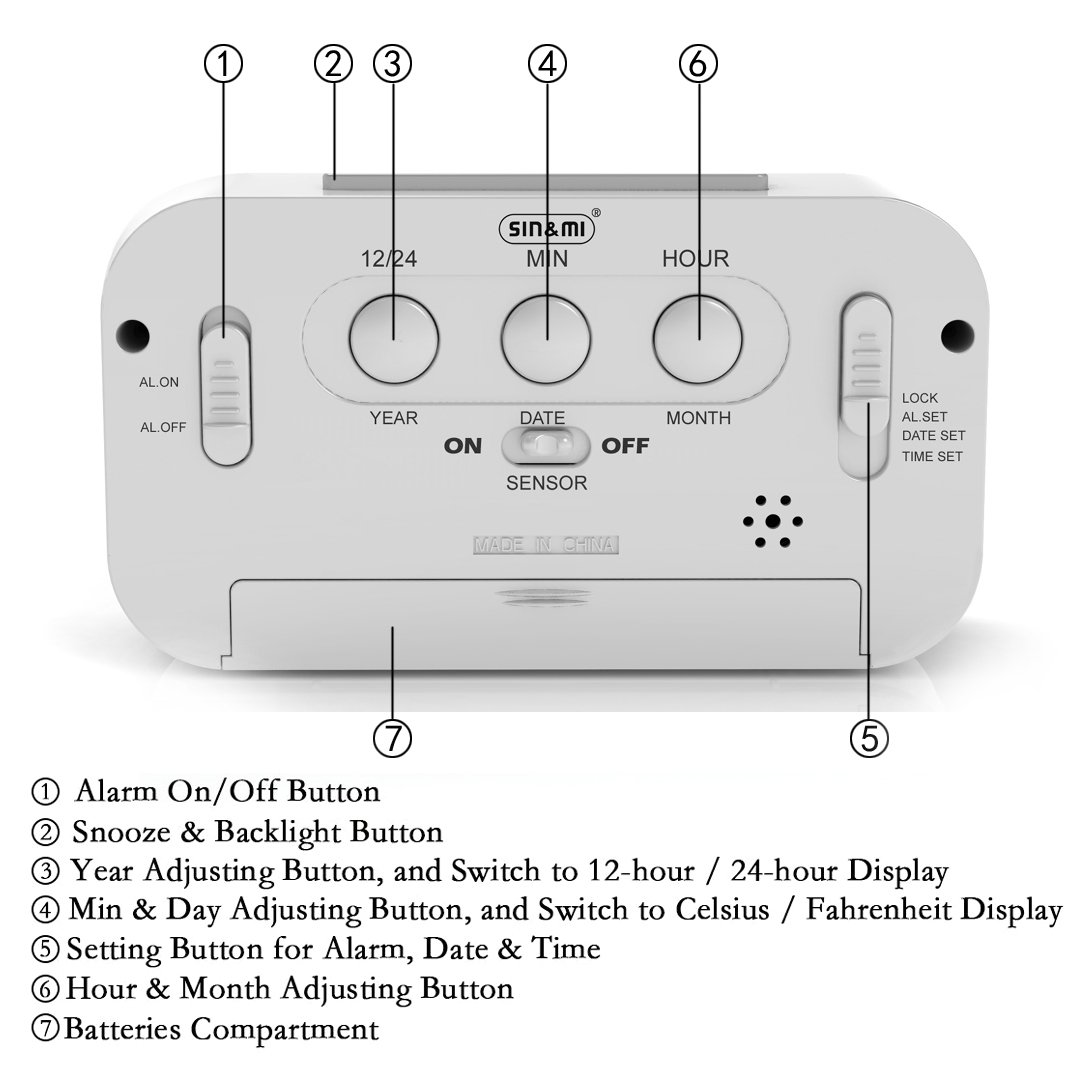 ① ② ③ ④ ⑥

SIN&MI®

12/24 MIN HOUR

AL.ON
AL.OFF

YEAR DATE MONTH

ON OFF
SENSOR

LOCK
AL.SET
DATE SET
TIME SET

MADE IN CHINA

⑦ ⑤

① Alarm On/Off Button
② Snooze & Backlight Button
③ Year Adjusting Button, and Switch to 12-hour / 24-hour Display
④ Min & Day Adjusting Button, and Switch to Celsius / Fahrenheit Display
⑤ Setting Button for Alarm, Date & Time
⑥ Hour & Month Adjusting Button
⑦ Batteries Compartment