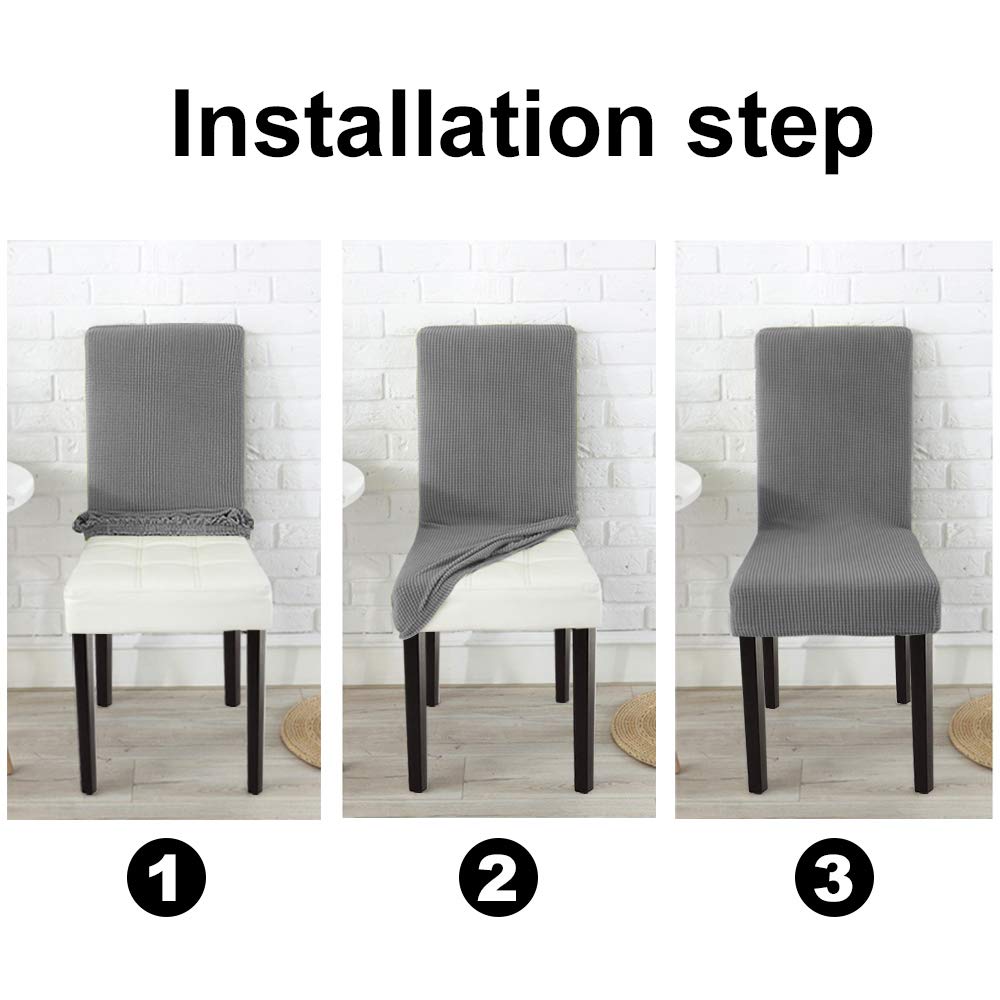 Installation step

1

2

3