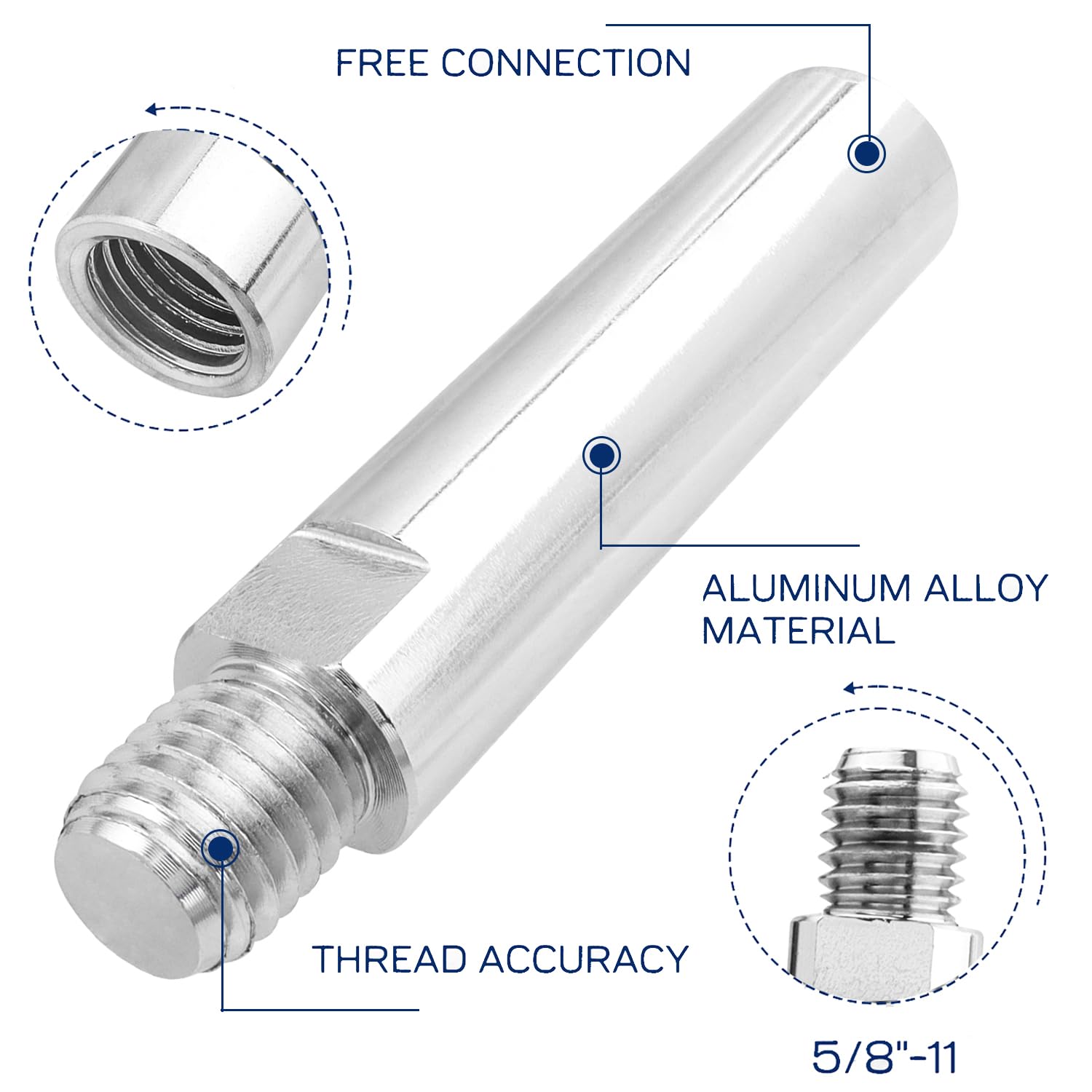 FREE CONNECTION

ALUMINUM ALLOY MATERIAL

THREAD ACCURACY

5/8"-11