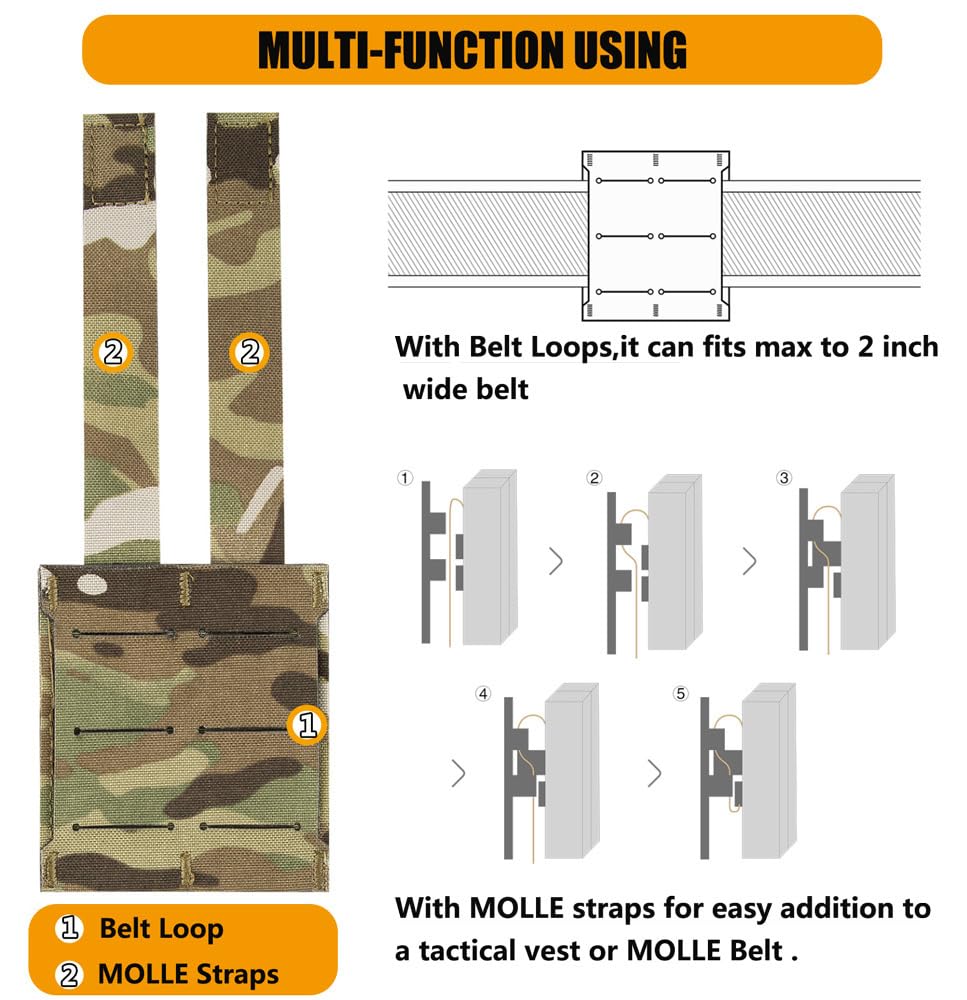 MULTI-FUNCTION USING

②

②

①

With Belt Loops,it can fits max to 2 inch wide belt

①

②

③

④

⑤

With MOLLE straps for easy addition to a tactical vest or MOLLE Belt .

① Belt Loop

② MOLLE Straps