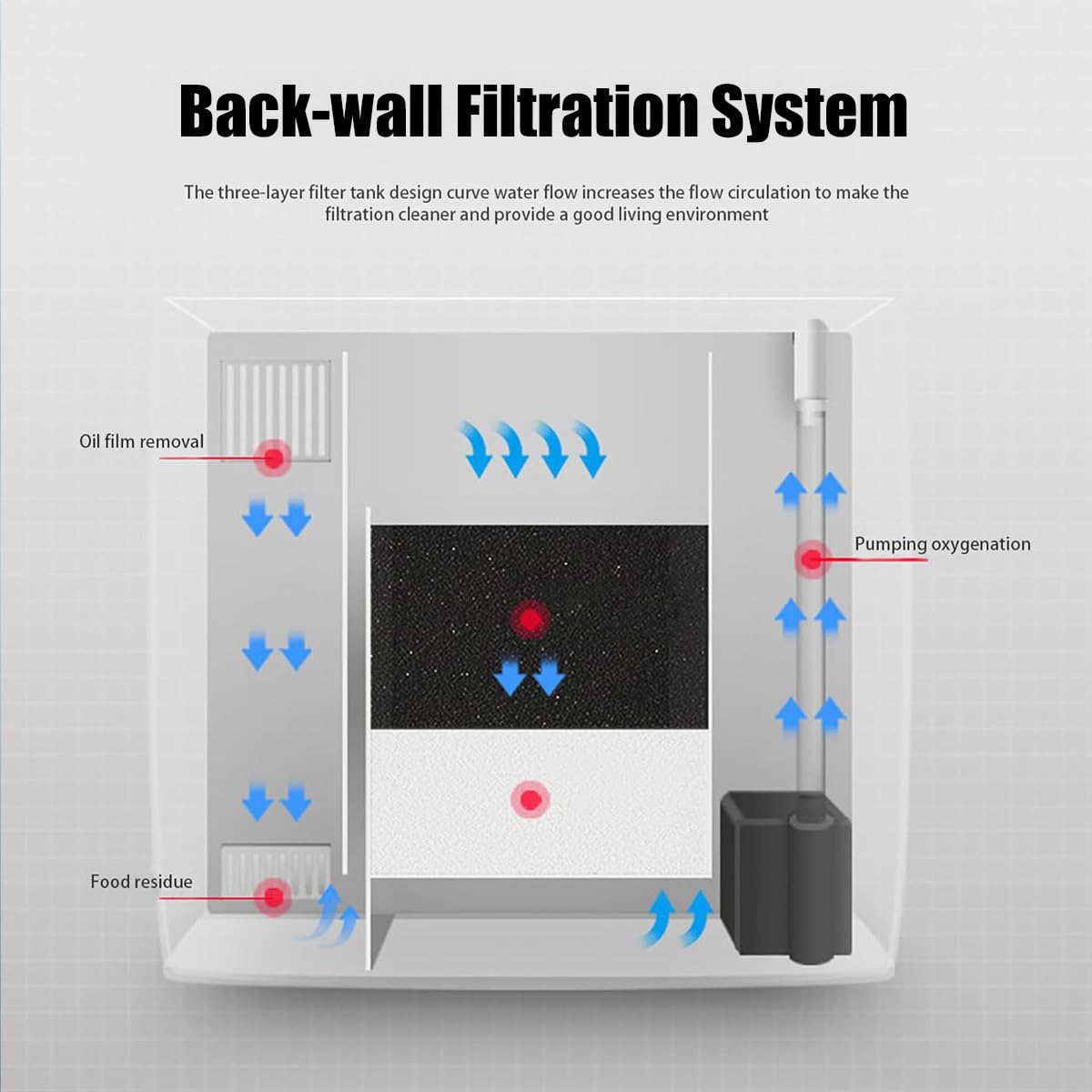 Back-wall Filtration System

The three-layer filter tank design curve water flow increases the flow circulation to make the filtration cleaner and provide a good living environment

Oil film removal

Pumping oxygenation

Food residue