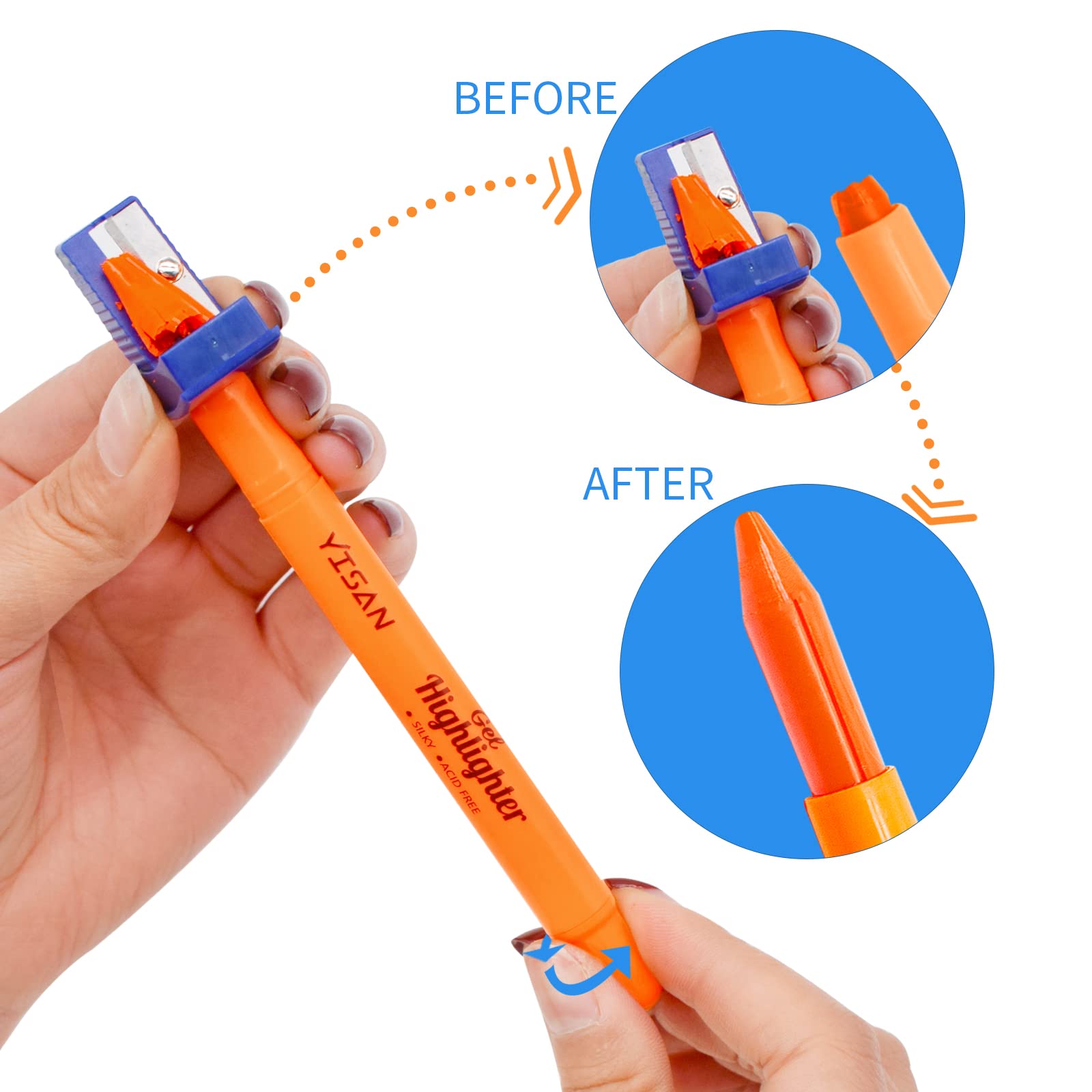 BEFORE

AFTER

YISAN

Gel Highlighter
• SILKY • ACID FREE