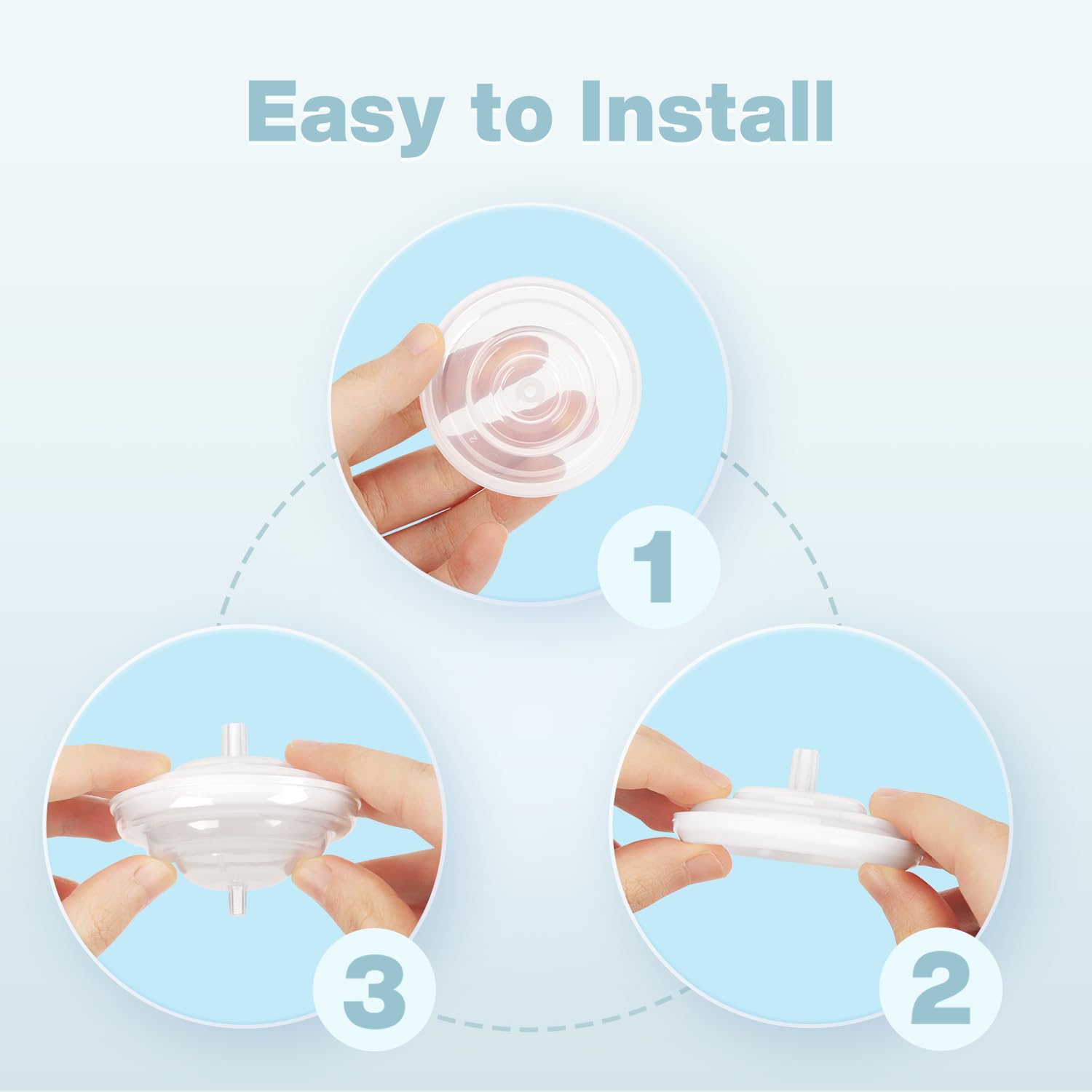 Easy to Install

1

3

2