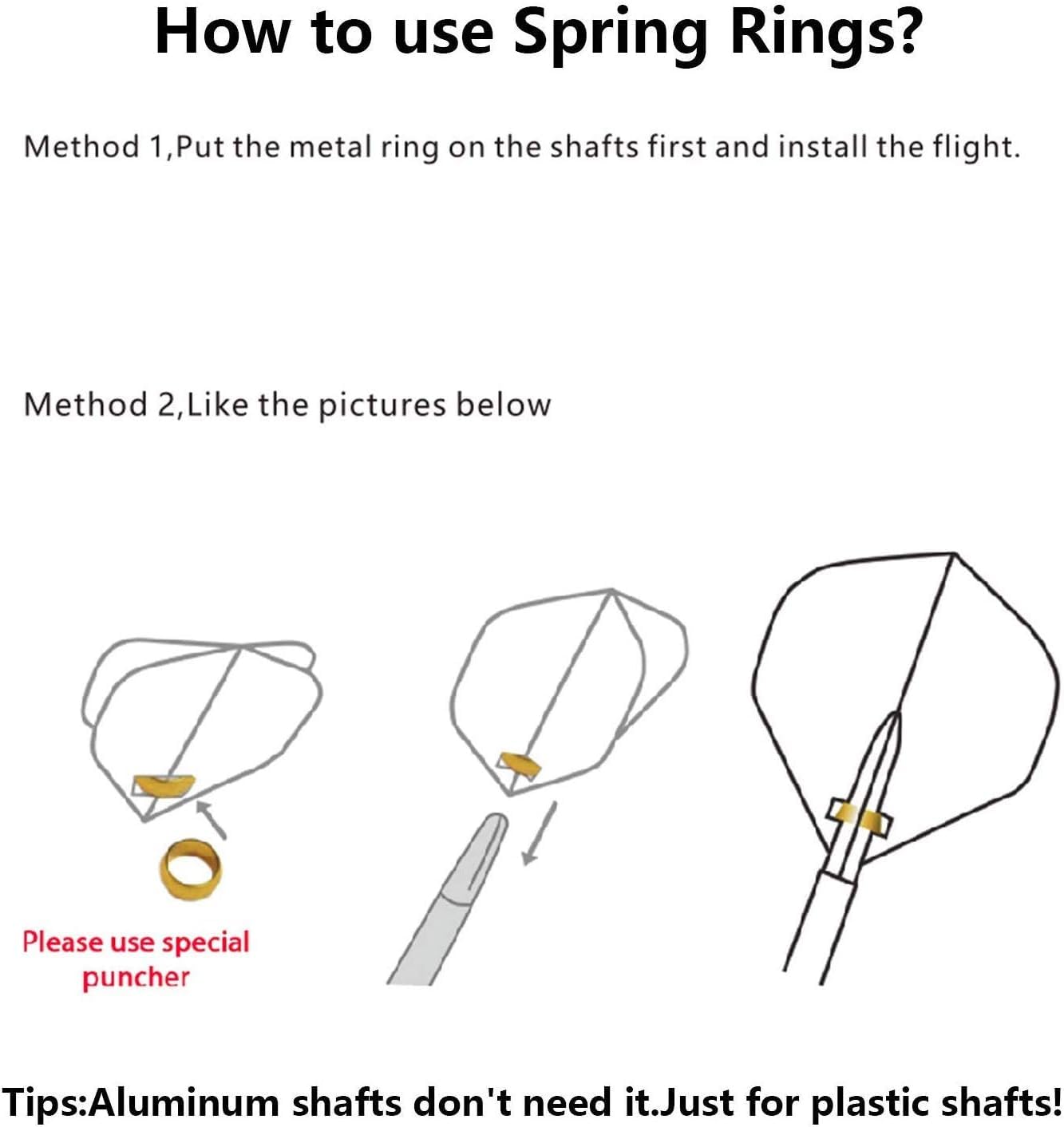 How to use Spring Rings?

Method 1,Put the metal ring on the shafts first and install the flight.

Method 2,Like the pictures below

Please use special puncher

Tips:Aluminum shafts don't need it.Just for plastic shafts!