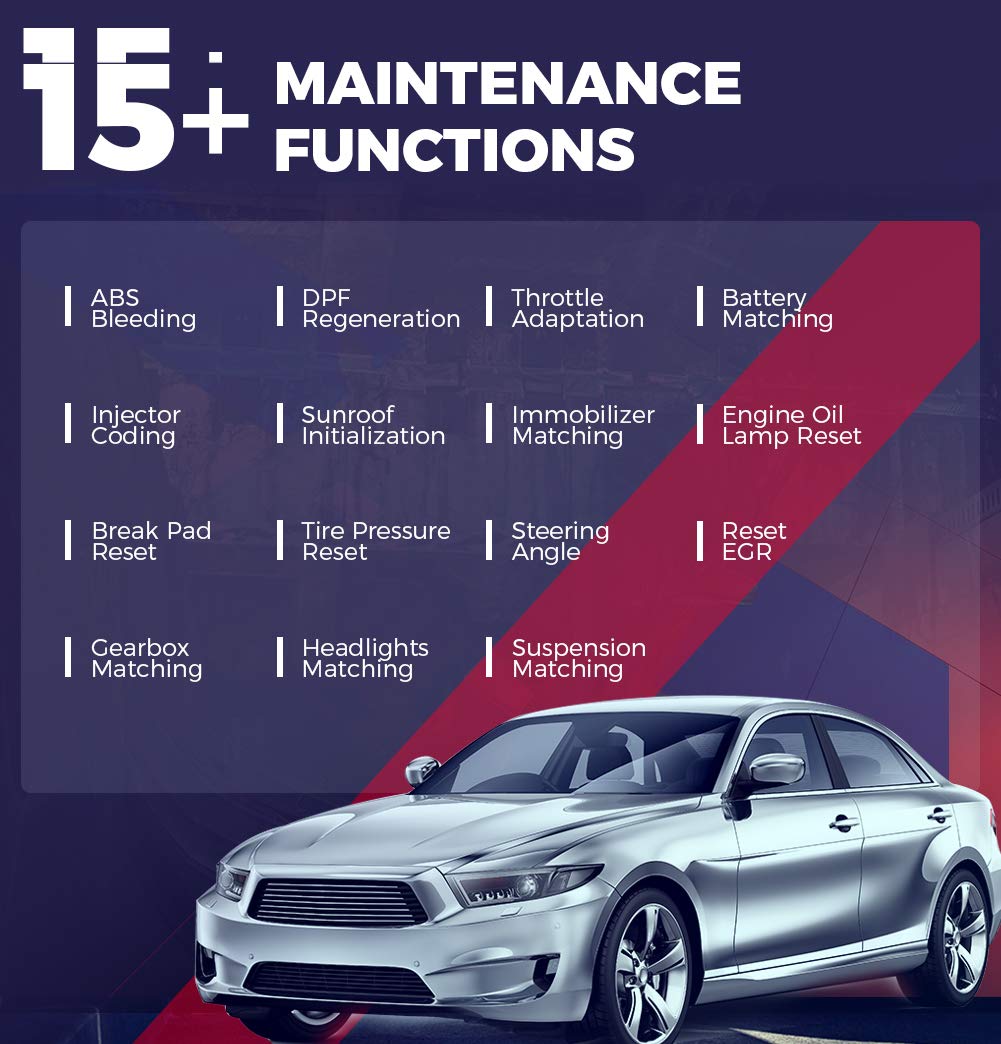 15+ MAINTENANCE FUNCTIONS

ABS Bleeding

DPF Regeneration

Throttle Adaptation

Battery Matching

Injector Coding

Sunroof Initialization

Immobilizer Matching

Engine Oil Lamp Reset

Break Pad Reset

Tire Pressure Reset

Steering Angle

Reset EGR

Gearbox Matching

Headlights Matching

Suspension Matching