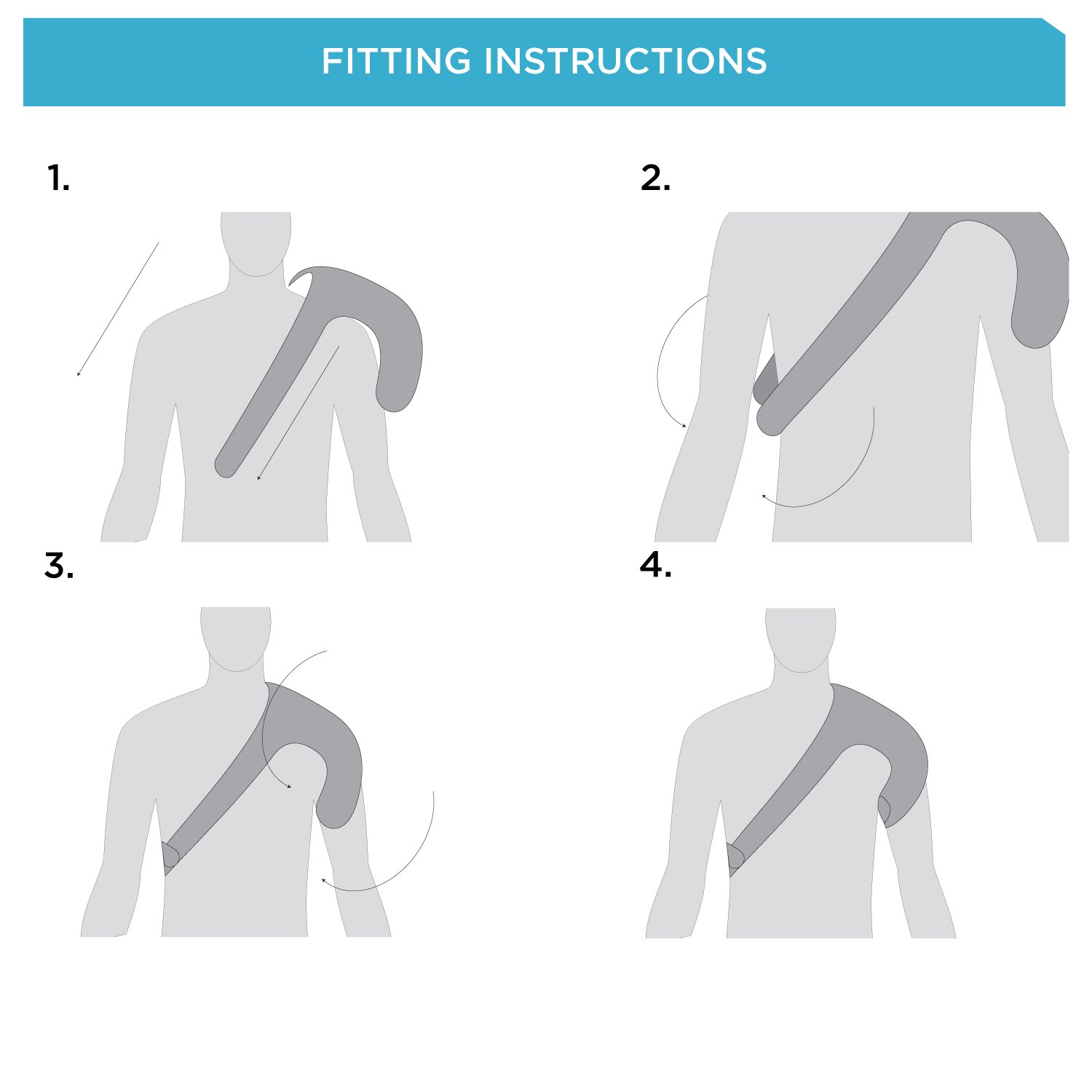 FITTING INSTRUCTIONS

1.

2.

3.

4.