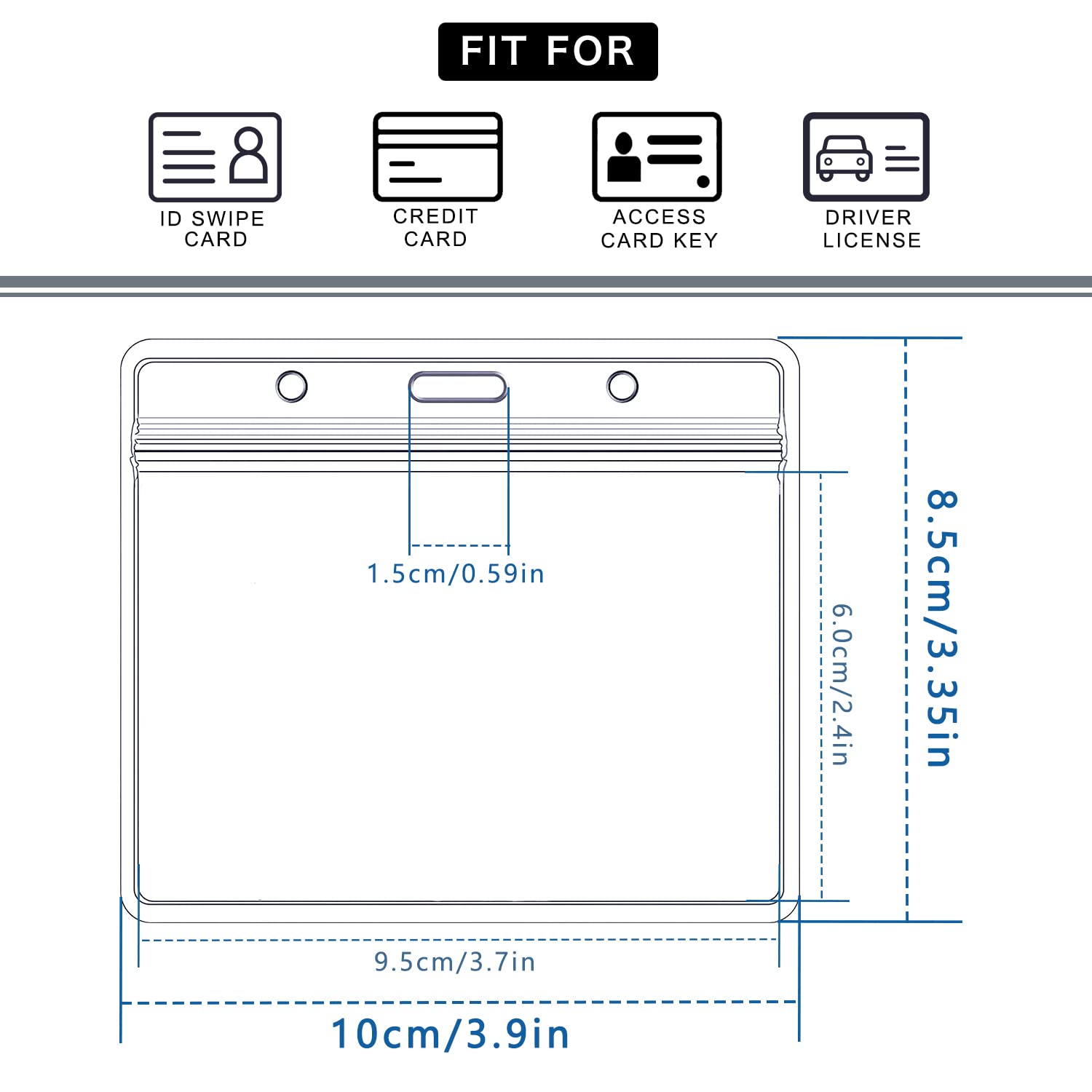 FIT FOR

ID SWIPE CARD

CREDIT CARD

ACCESS CARD KEY

DRIVER LICENSE

1.5cm/0.59in

6.0cm/2.4in

8.5cm/3.35in

9.5cm/3.7in

10cm/3.9in