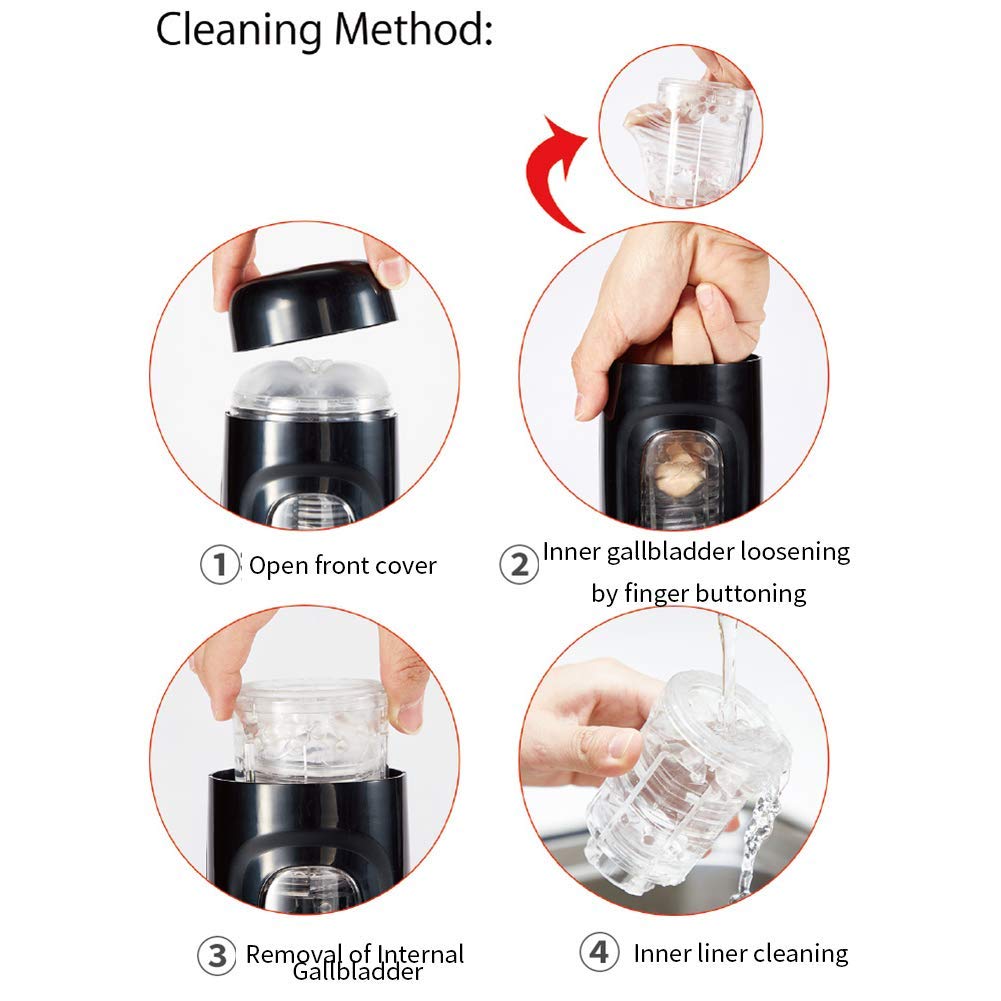 Cleaning Method:

① Open front cover

② Inner gallbladder loosening by finger buttoning

③ Removal of Internal Gallbladder

④ Inner liner cleaning