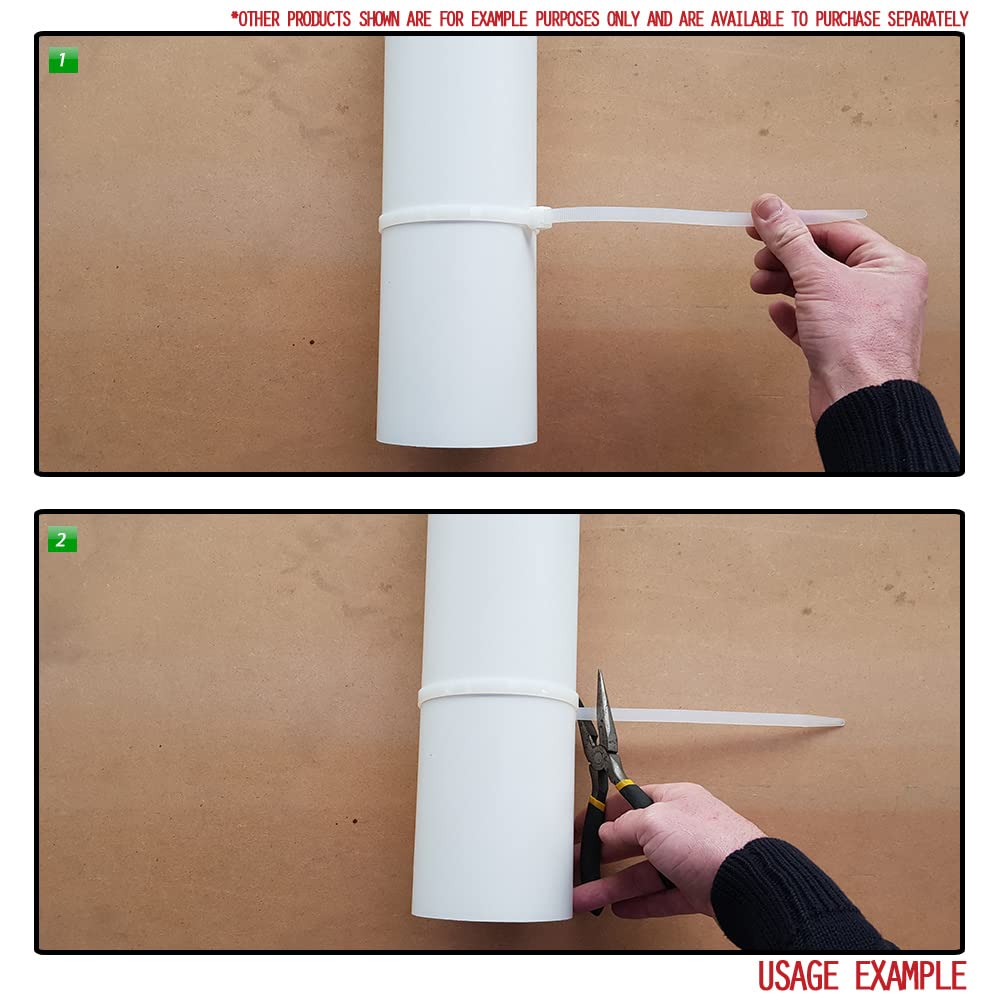 *OTHER PRODUCTS SHOWN ARE FOR EXAMPLE PURPOSES ONLY AND ARE AVAILABLE TO PURCHASE SEPARATELY

1

2

USAGE EXAMPLE