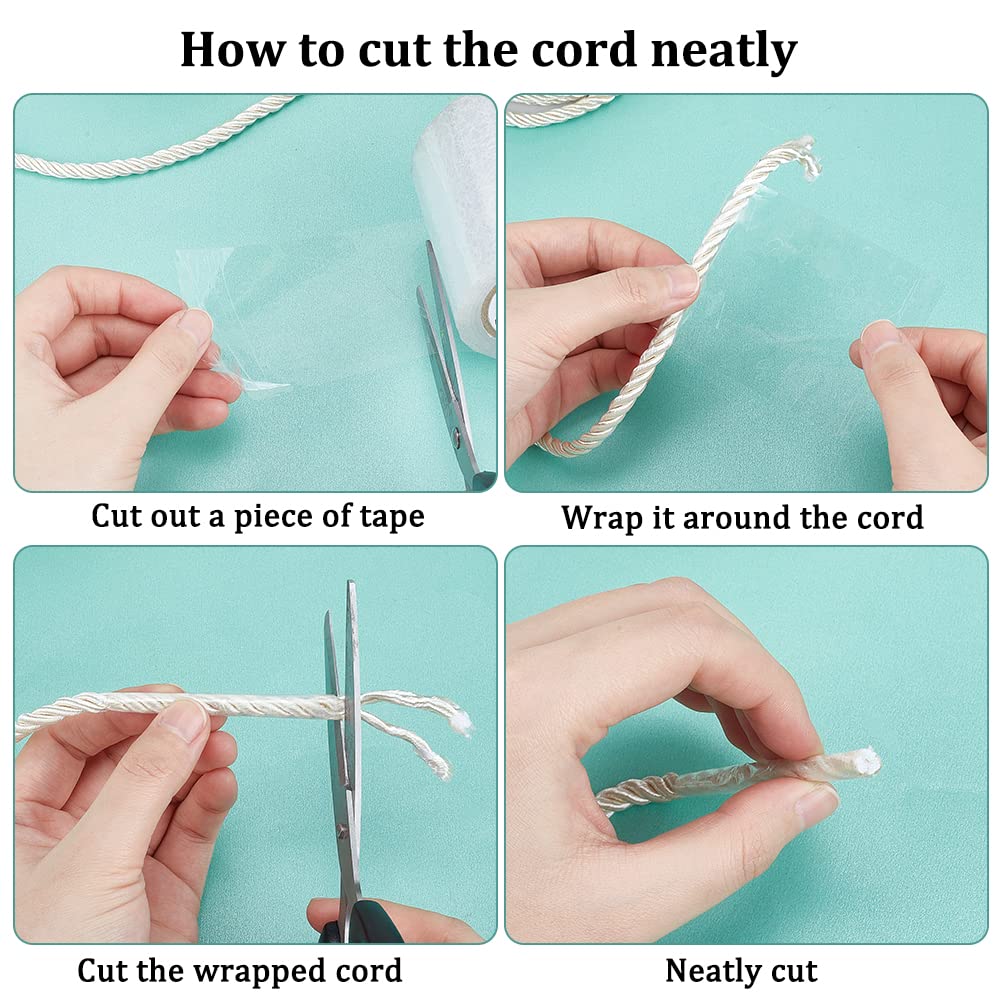 How to cut the cord neatly

Cut out a piece of tape

Wrap it around the cord

Cut the wrapped cord

Neatly cut