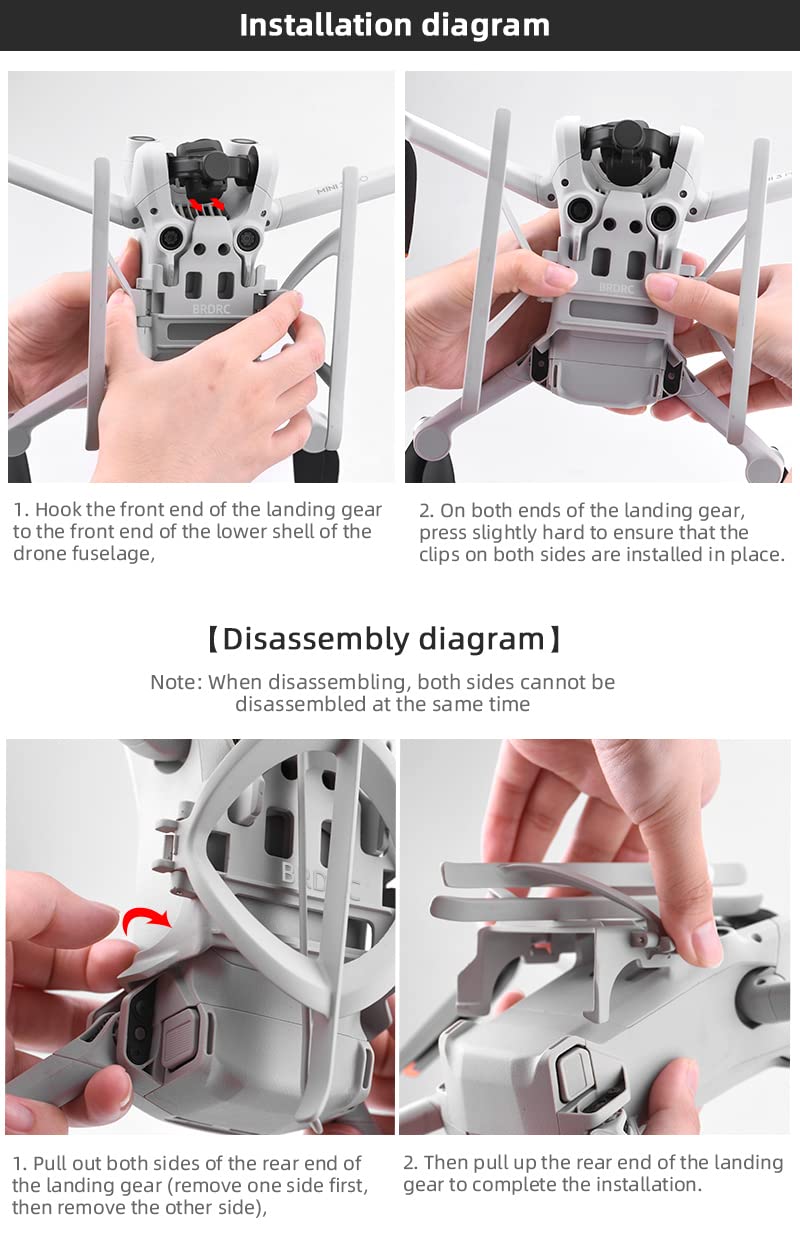 Installation diagram

MINI 3 PRO

BRDRC

BRDRC

1. Hook the front end of the landing gear to the front end of the lower shell of the drone fuselage,

2. On both ends of the landing gear, press slightly hard to ensure that the clips on both sides are installed in place.

【Disassembly diagram】

Note: When disassembling, both sides cannot be disassembled at the same time

BRDRC

1. Pull out both sides of the rear end of the landing gear (remove one side first, then remove the other side),

2. Then pull up the rear end of the landing gear to complete the installation.