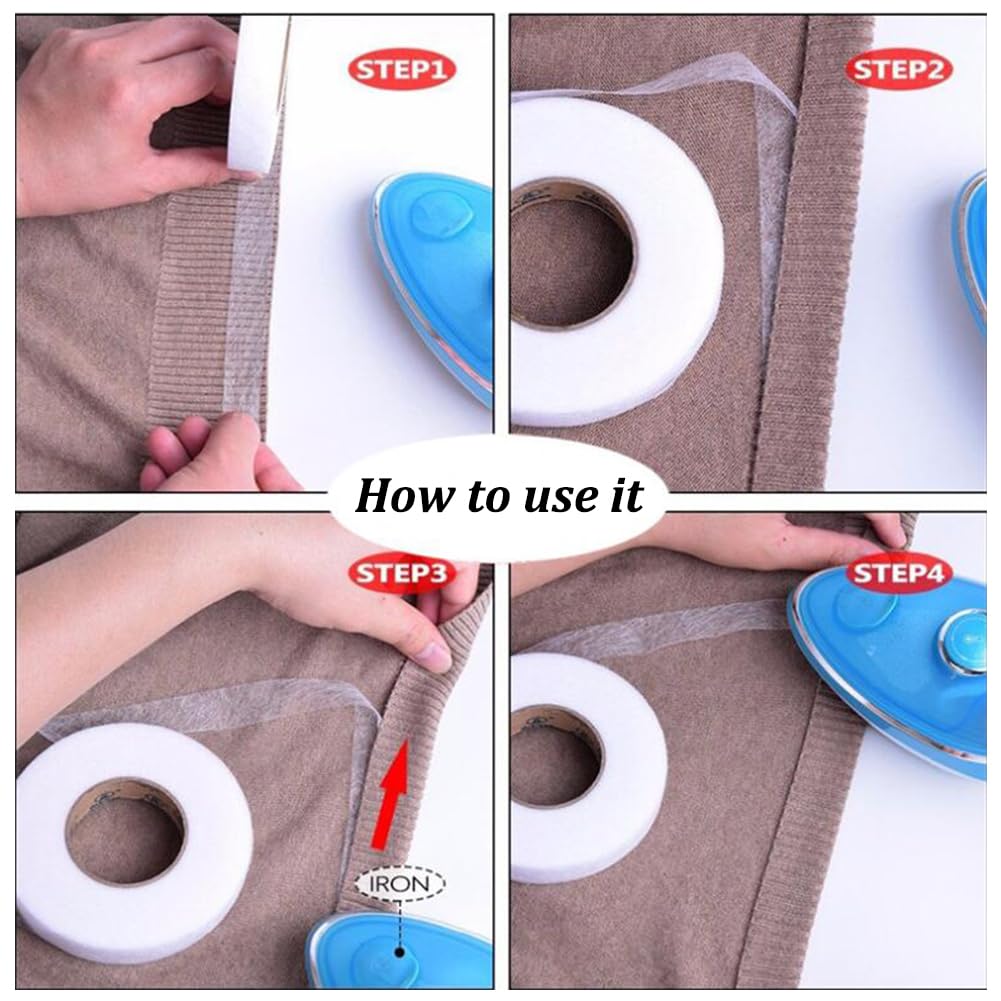 STEP1

STEP2

How to use it

STEP3

STEP4

IRON