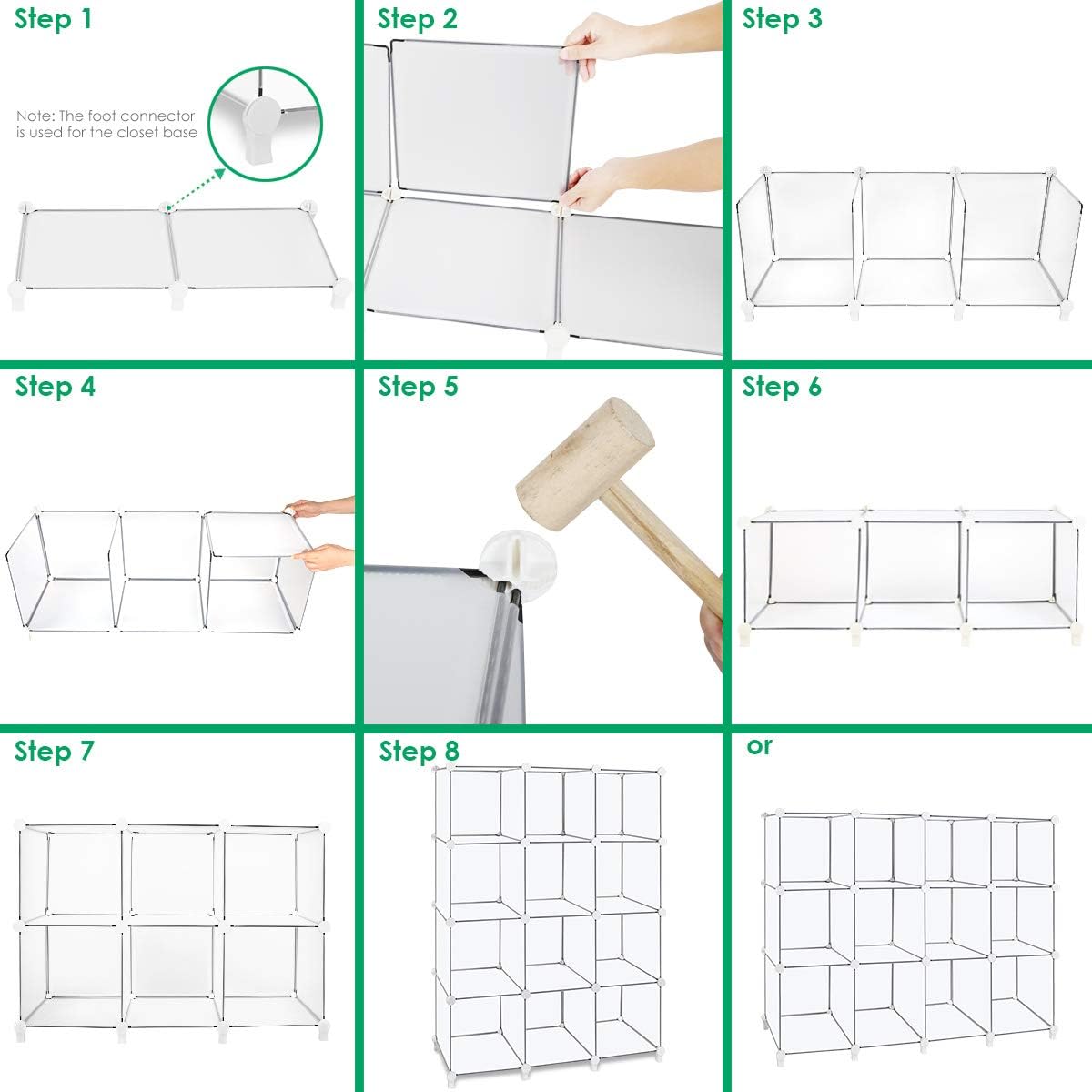 Step 1

Note: The foot connector is used for the closet base

Step 2

Step 3

Step 4

Step 5

Step 6

Step 7

Step 8

or