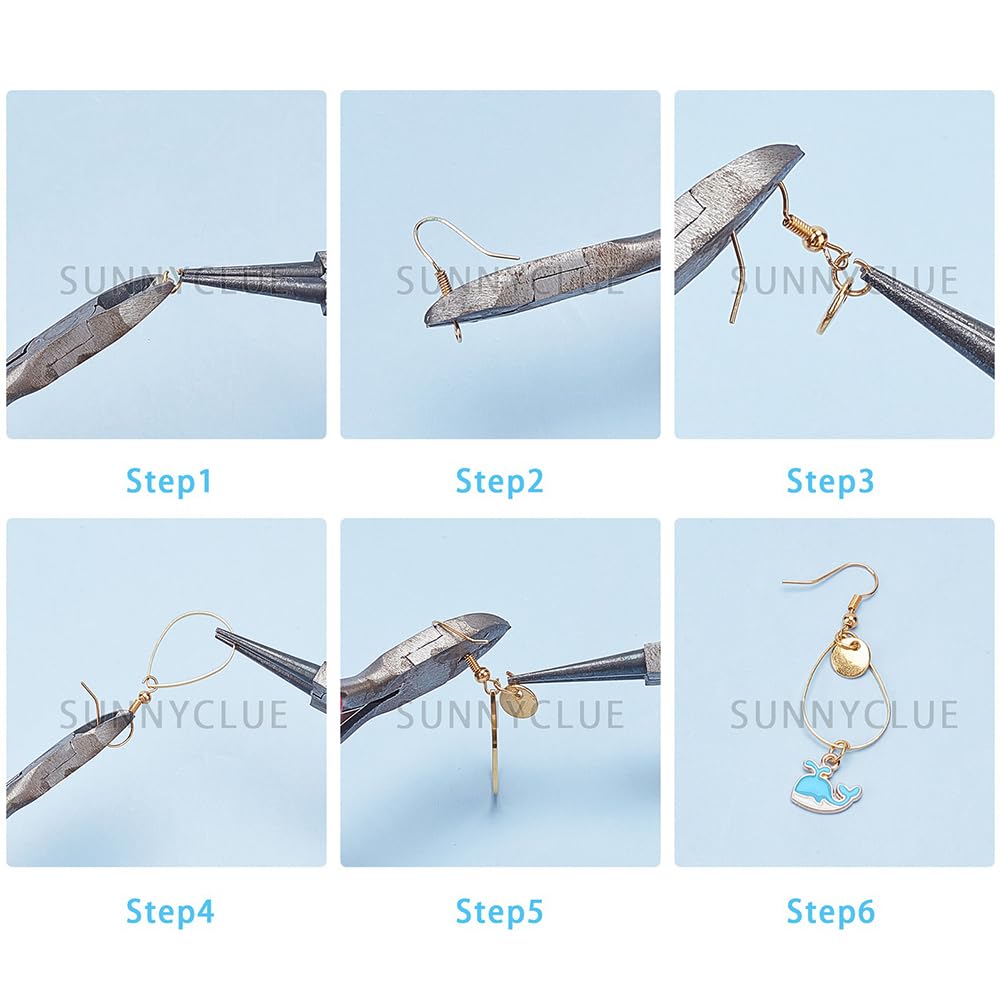 SUNNYCLUE

Step1

SUNNYCLUE

Step2

SUNNYCLUE

Step3

SUNNYCLUE

Step4

SUNNYCLUE

Step5

SUNNYCLUE

Step6