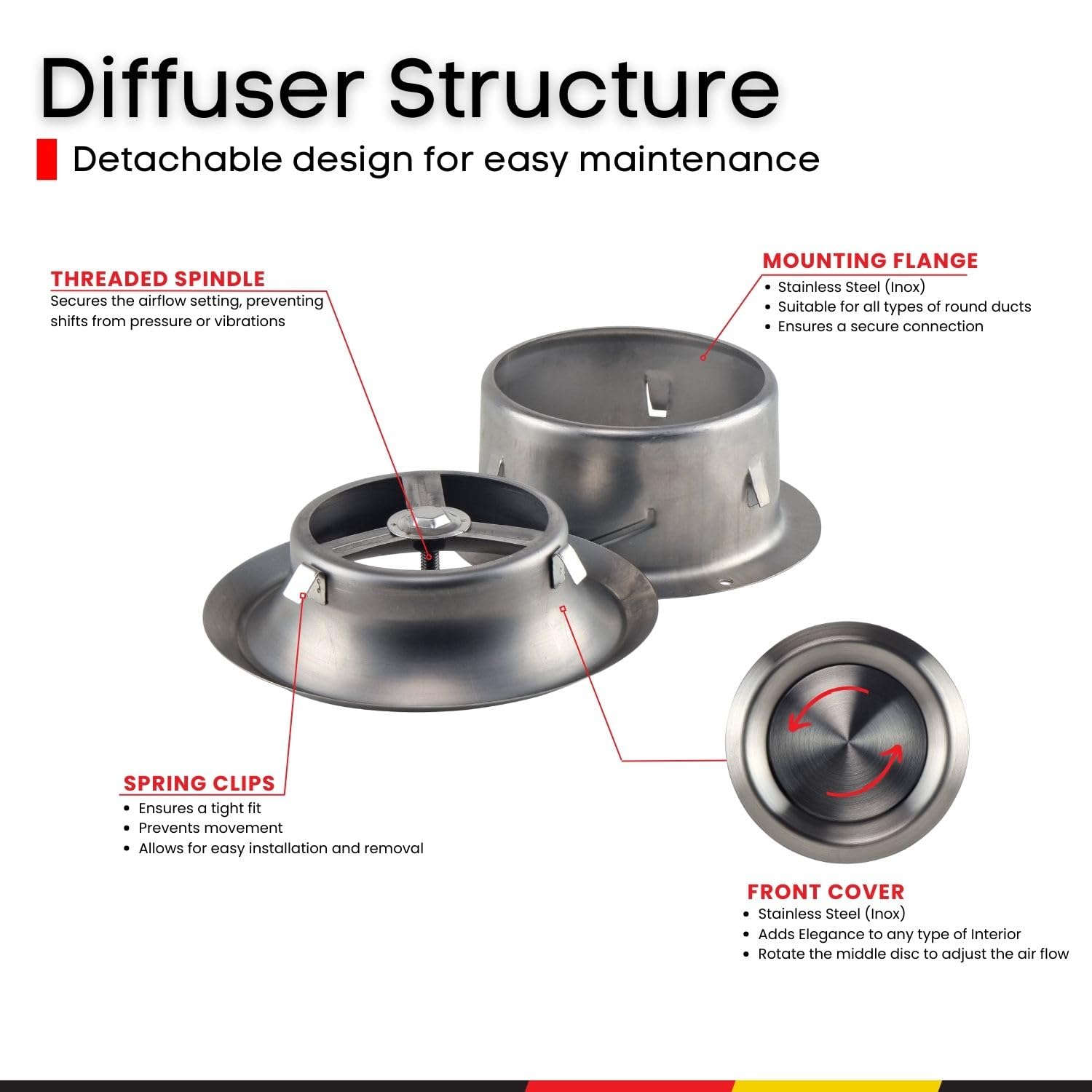 Diffuser Structure

Detachable design for easy maintenance

THREADED SPINDLE
Secures the airflow setting, preventing shifts from pressure or vibrations

MOUNTING FLANGE
• Stainless Steel (Inox)
• Suitable for all types of round ducts
• Ensures a secure connection

SPRING CLIPS
• Ensures a tight fit
• Prevents movement
• Allows for easy installation and removal

FRONT COVER
• Stainless Steel (Inox)
• Adds Elegance to any type of Interior
• Rotate the middle disc to adjust the air flow