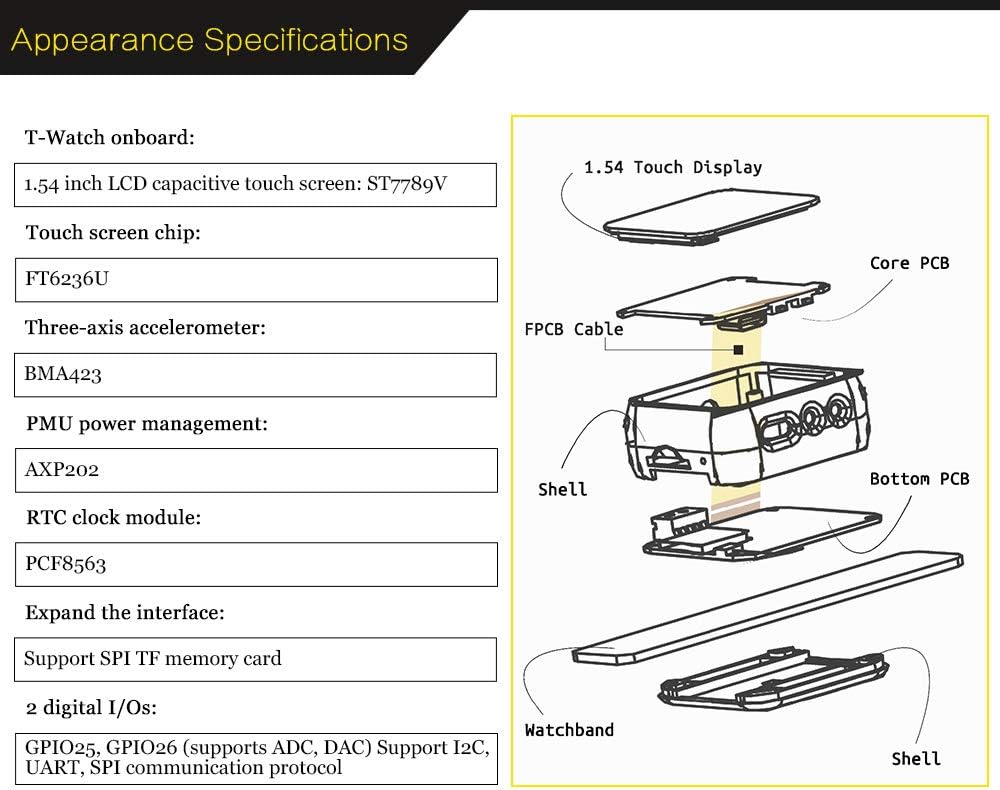 Appearance Specifications

T-Watch onboard:

1.54 inch LCD capacitive touch screen: ST7789V

Touch screen chip:

FT6236U

Three-axis accelerometer:

BMA423

PMU power management:

AXP202

RTC clock module:

PCF8563

Expand the interface:

Support SPI TF memory card

2 digital I/Os:

GPIO25, GPIO26 (supports ADC, DAC) Support I2C, UART, SPI communication protocol

1.54 Touch Display

Core PCB

FPCB Cable

Shell

Bottom PCB

Watchband

Shell