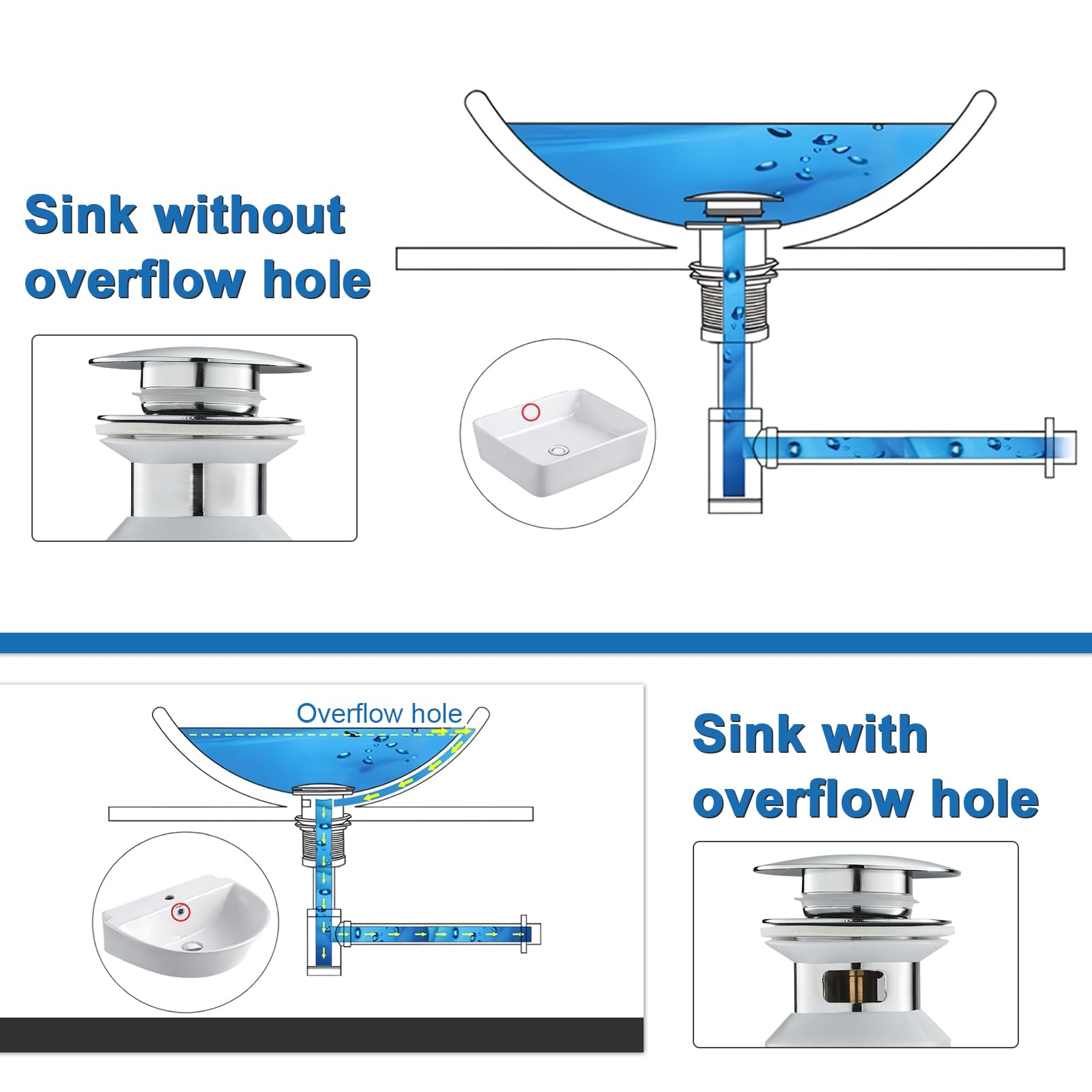 Sink without overflow hole

Overflow hole

Sink with overflow hole