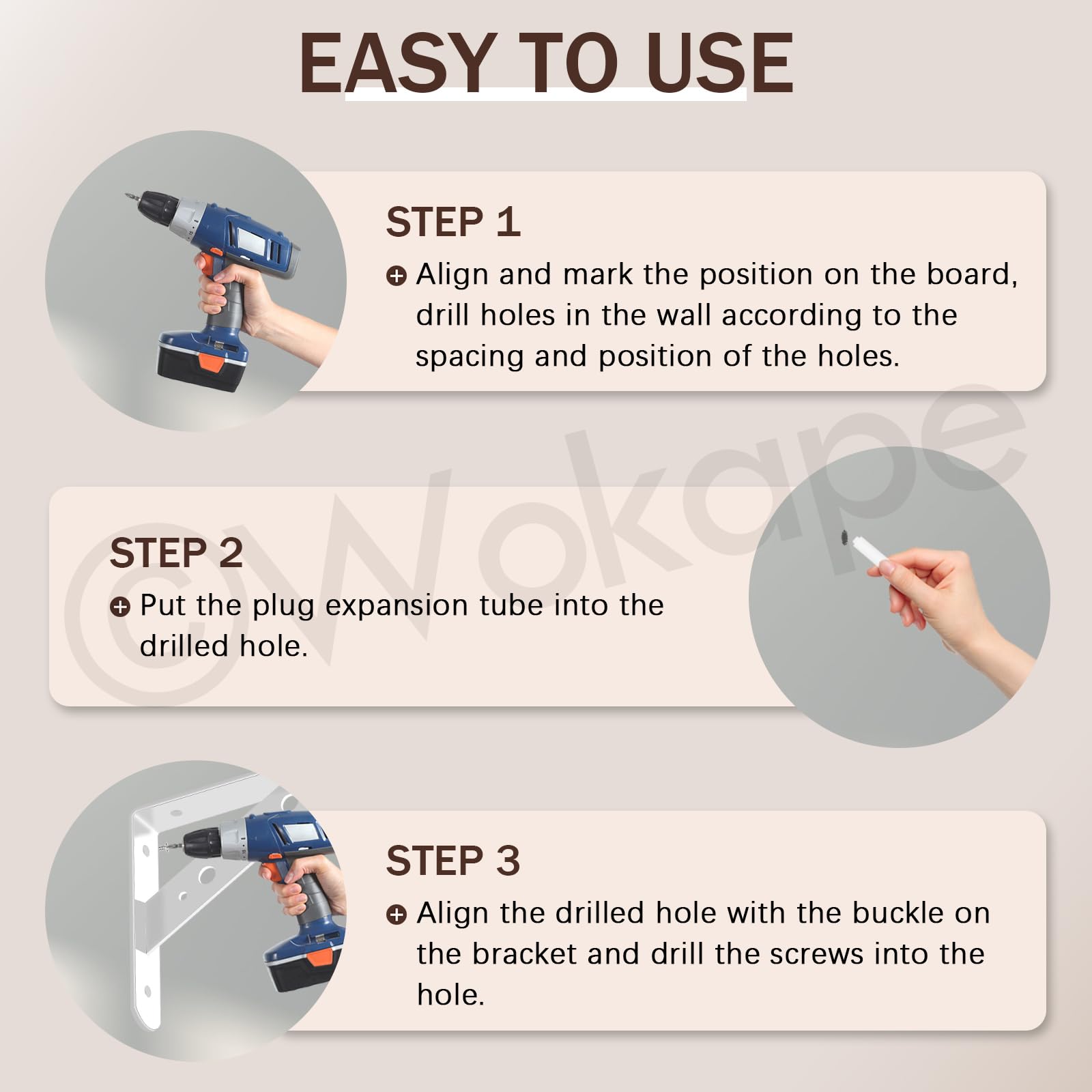 EASY TO USE

STEP 1

Align and mark the position on the board, drill holes in the wall according to the spacing and position of the holes.

©Wokape

STEP 2

Put the plug expansion tube into the drilled hole.

STEP 3

Align the drilled hole with the buckle on the bracket and drill the screws into the hole.