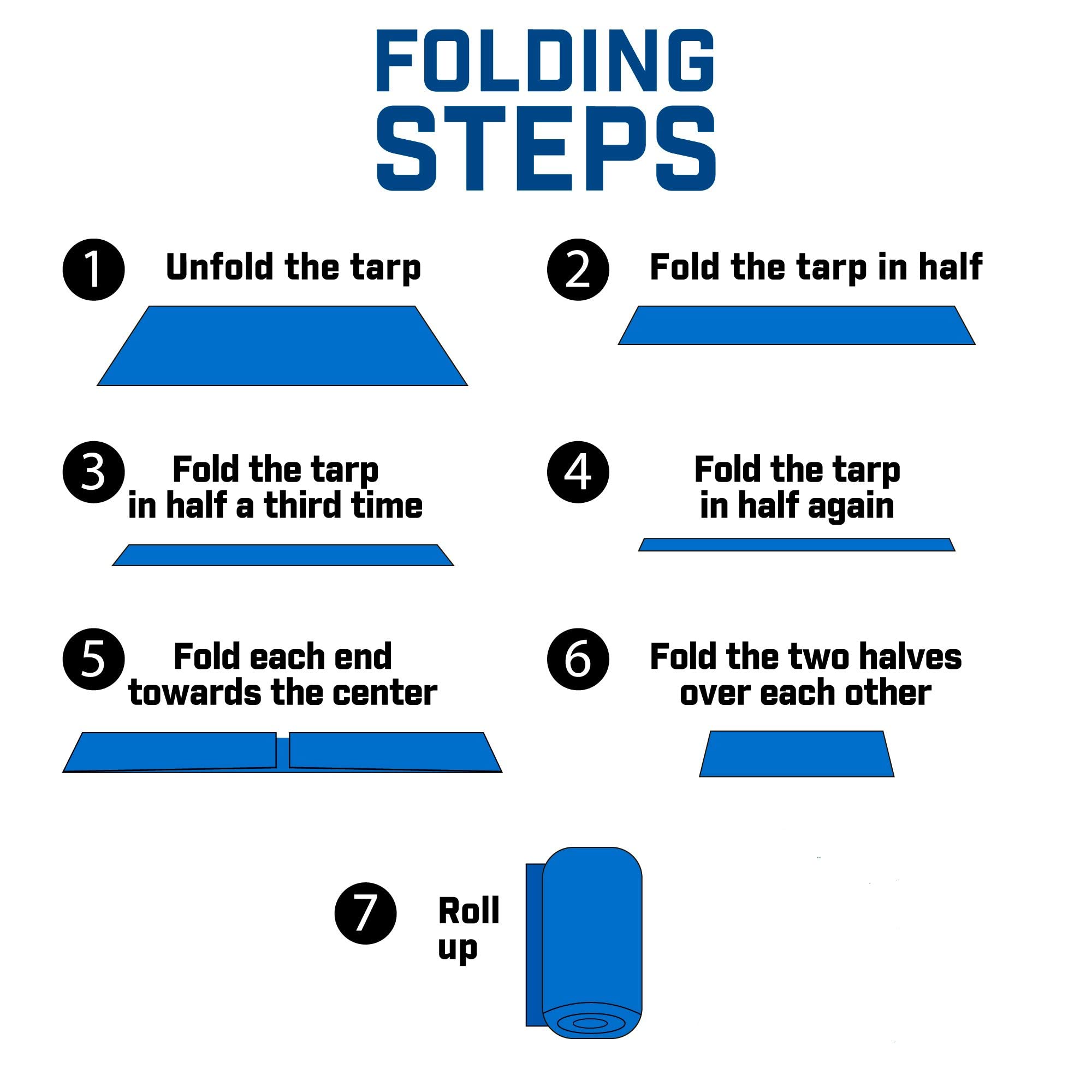 FOLDING STEPS

1 Unfold the tarp

2 Fold the tarp in half

3 Fold the tarp in half a third time

4 Fold the tarp in half again

5 Fold each end towards the center

6 Fold the two halves over each other

7 Roll up