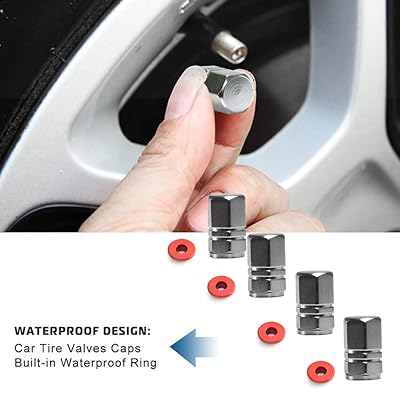 WATERPROOF DESIGN:
Car Tire Valves Caps
Built-in Waterproof Ring