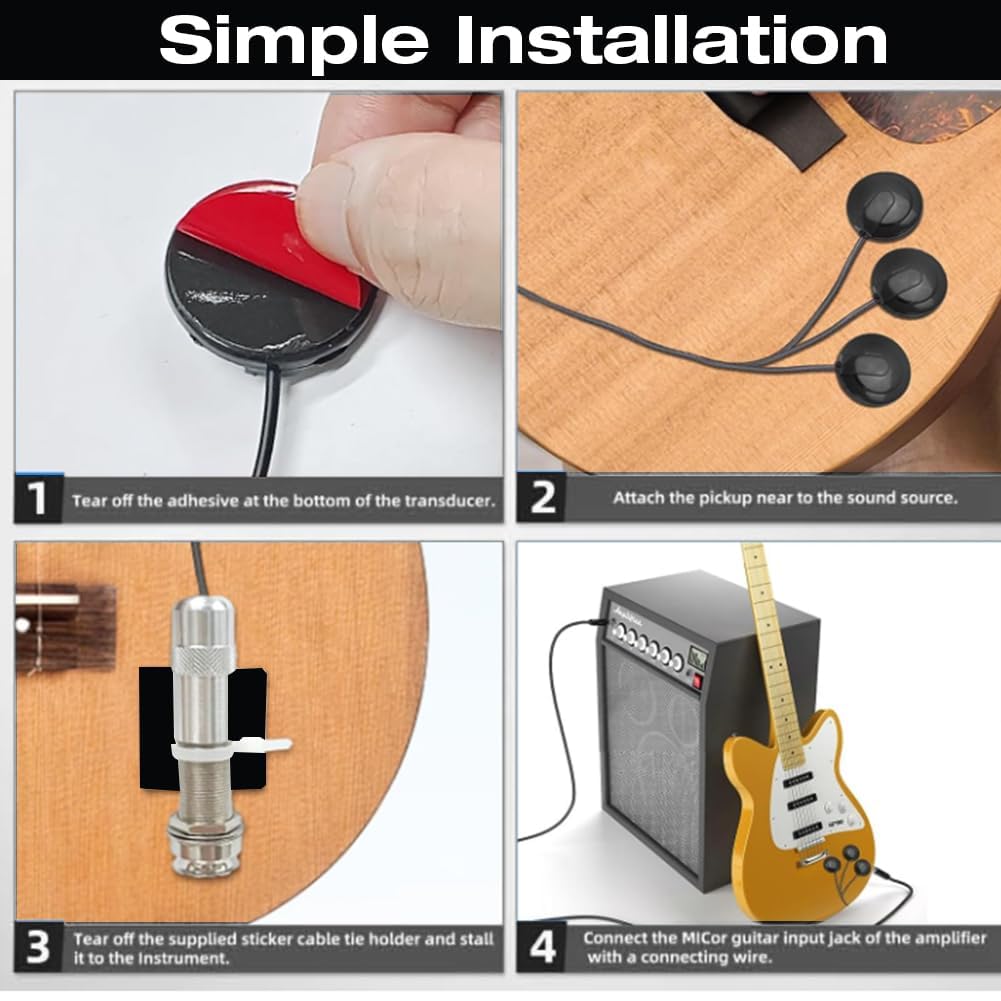 Simple Installation

1 Tear off the adhesive at the bottom of the transducer.

2 Attach the pickup near to the sound source.

3 Tear off the supplied sticker cable tie holder and stall it to the Instrument.

4 Connect the MICor guitar input jack of the amplifier with a connecting wire.