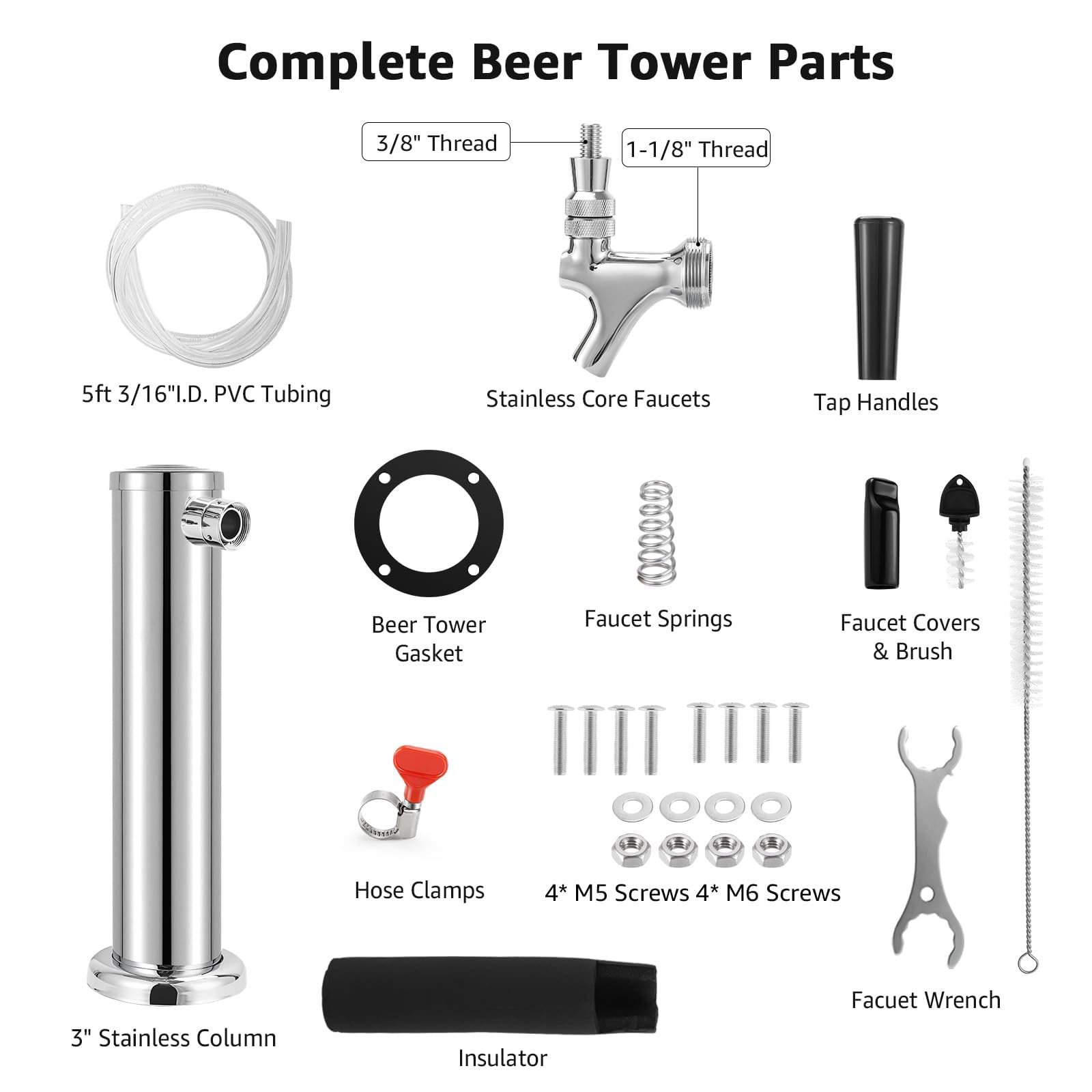 Complete Beer Tower Parts

3/8" Thread

1-1/8" Thread

5ft 3/16"I.D. PVC Tubing

Stainless Core Faucets

Tap Handles

Beer Tower Gasket

Faucet Springs

Faucet Covers & Brush

Hose Clamps

4* M5 Screws 4* M6 Screws

Facuet Wrench

3" Stainless Column

Insulator