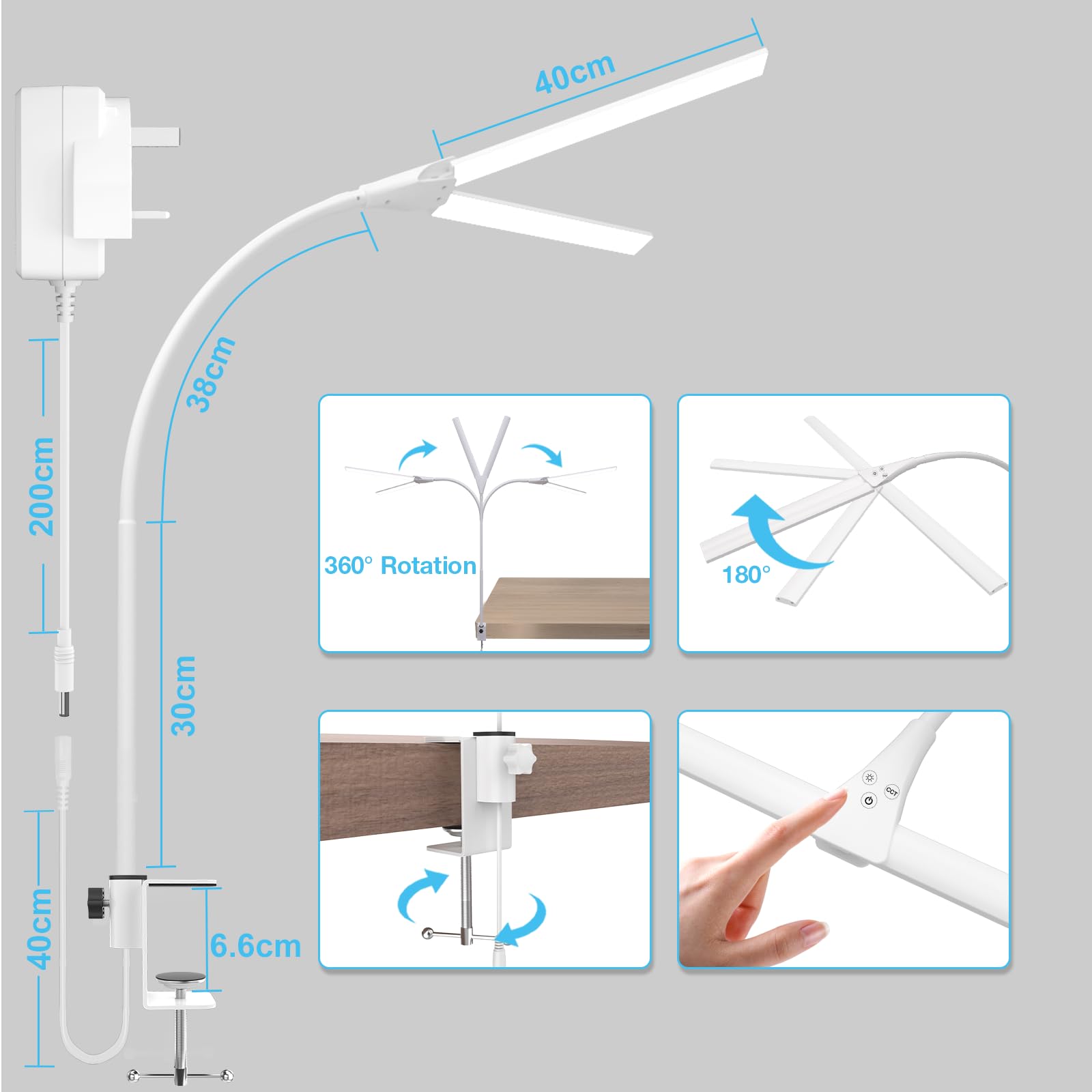 40cm

38cm

200cm

30cm

40cm

6.6cm

360° Rotation

180°

CCT