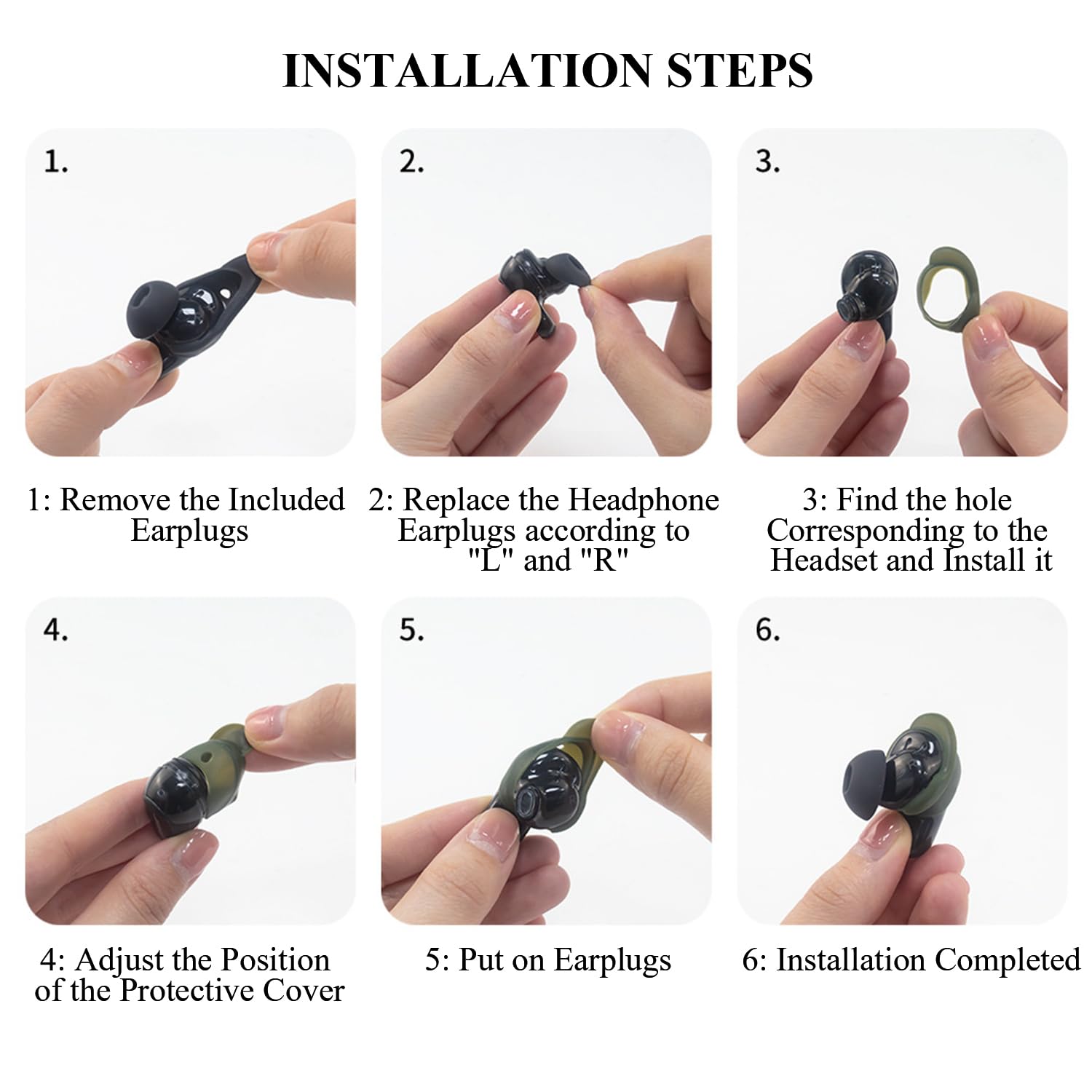 INSTALLATION STEPS

1.

2.

3.

1: Remove the Included Earplugs

2: Replace the Headphone Earplugs according to "L" and "R"

3: Find the hole Corresponding to the Headset and Install it

4.

5.

6.

4: Adjust the Position of the Protective Cover

5: Put on Earplugs

6: Installation Completed