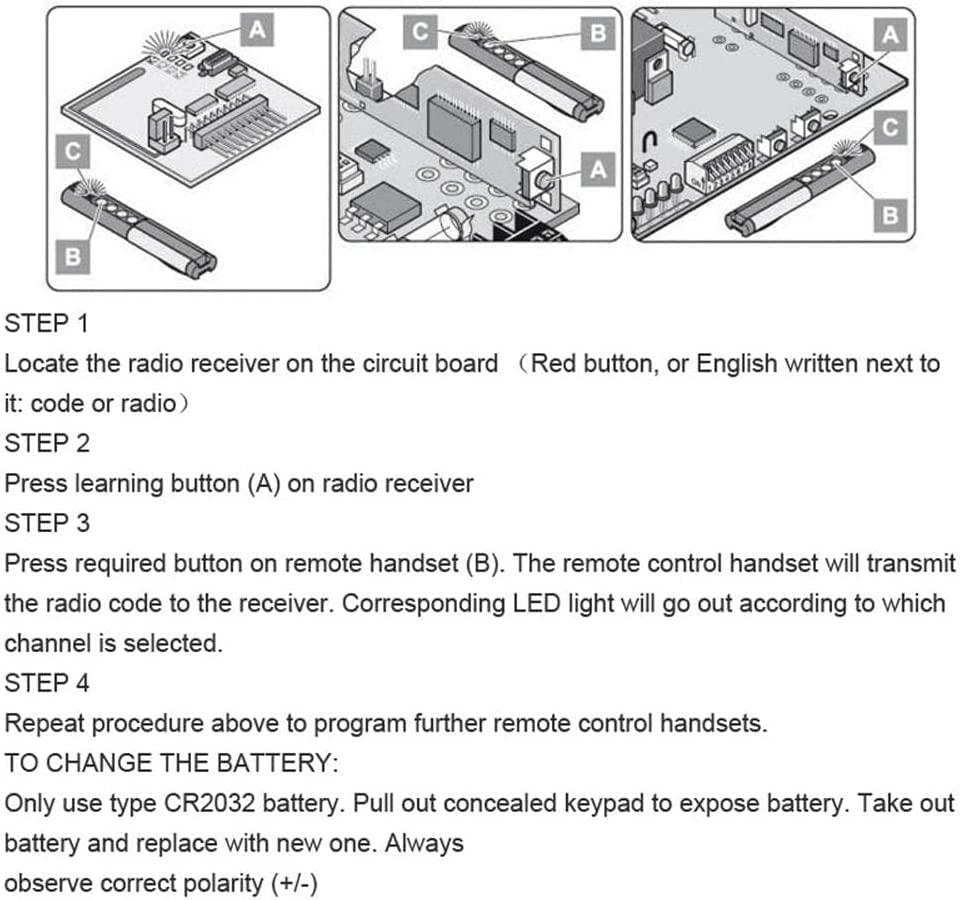 A
C
B
C
B
A
A
C
B

STEP 1
Locate the radio receiver on the circuit board （Red button, or English written next to it: code or radio）
STEP 2
Press learning button (A) on radio receiver
STEP 3
Press required button on remote handset (B). The remote control handset will transmit the radio code to the receiver. Corresponding LED light will go out according to which channel is selected.
STEP 4
Repeat procedure above to program further remote control handsets.
TO CHANGE THE BATTERY:
Only use type CR2032 battery. Pull out concealed keypad to expose battery. Take out battery and replace with new one. Always
observe correct polarity (+/-)