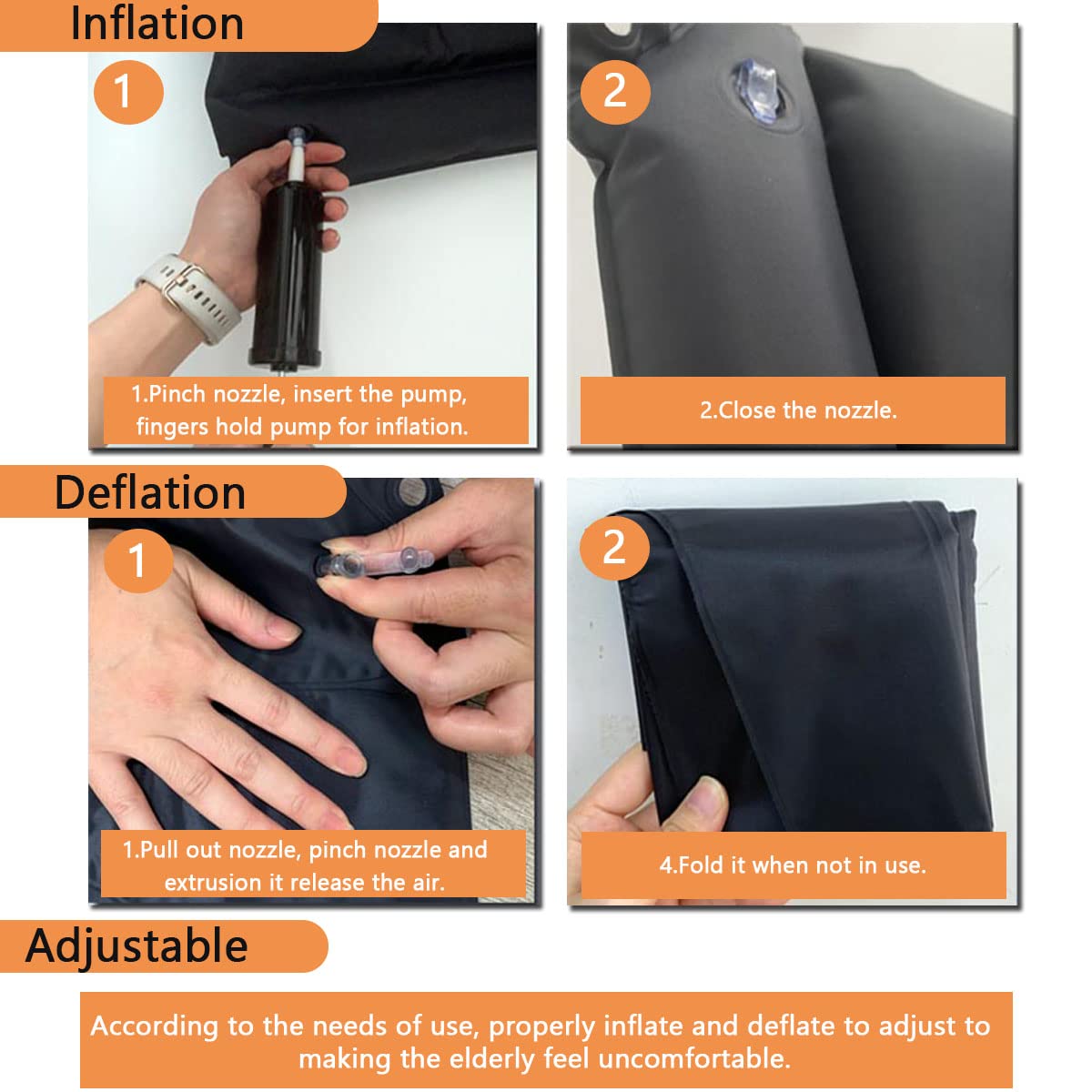 Inflation

1

1.Pinch nozzle, insert the pump, fingers hold pump for inflation.

2

2.Close the nozzle.

Deflation

1

1.Pull out nozzle, pinch nozzle and extrusion it release the air.

2

4.Fold it when not in use.

Adjustable

According to the needs of use, properly inflate and deflate to adjust to making the elderly feel uncomfortable.