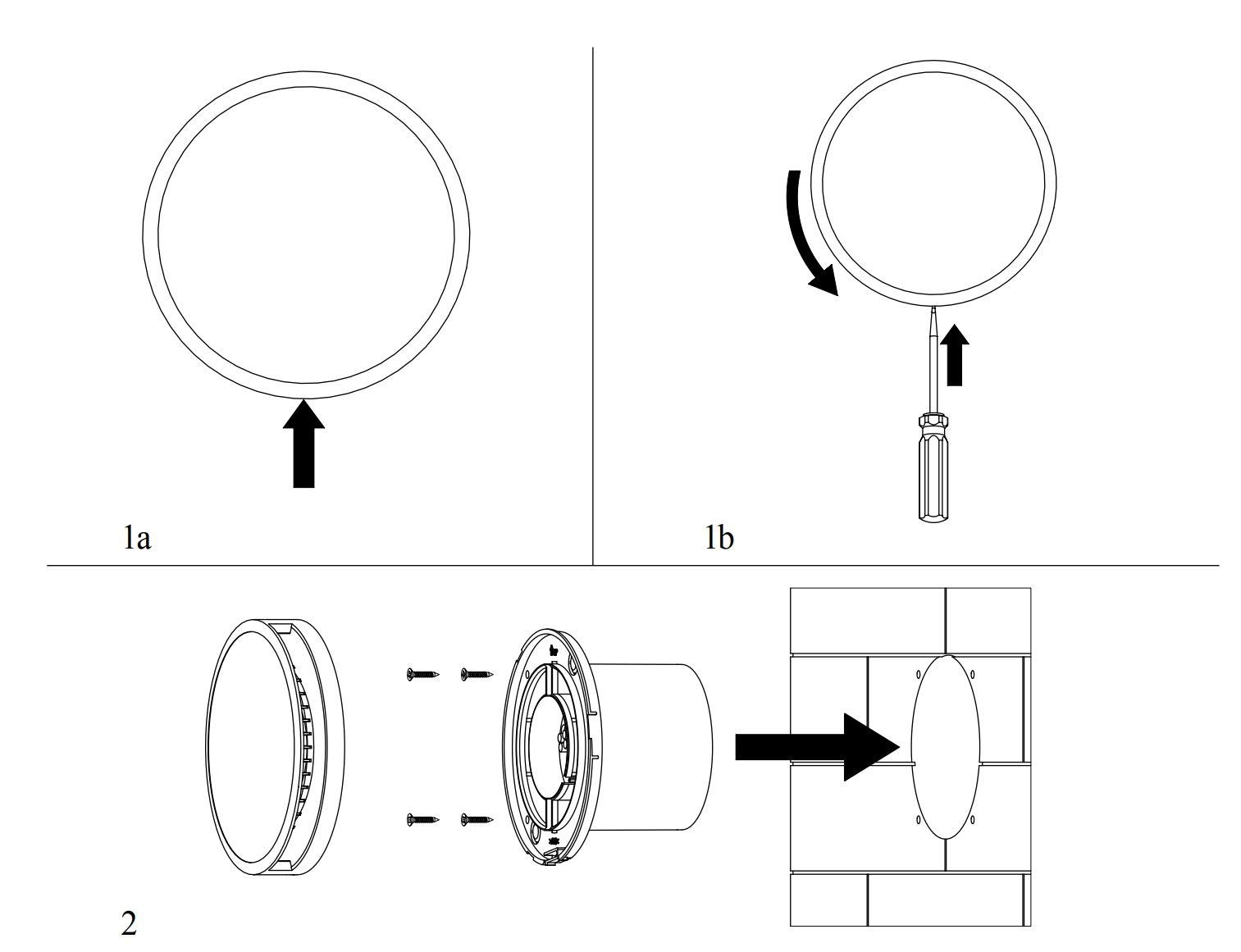 1a

1b

2